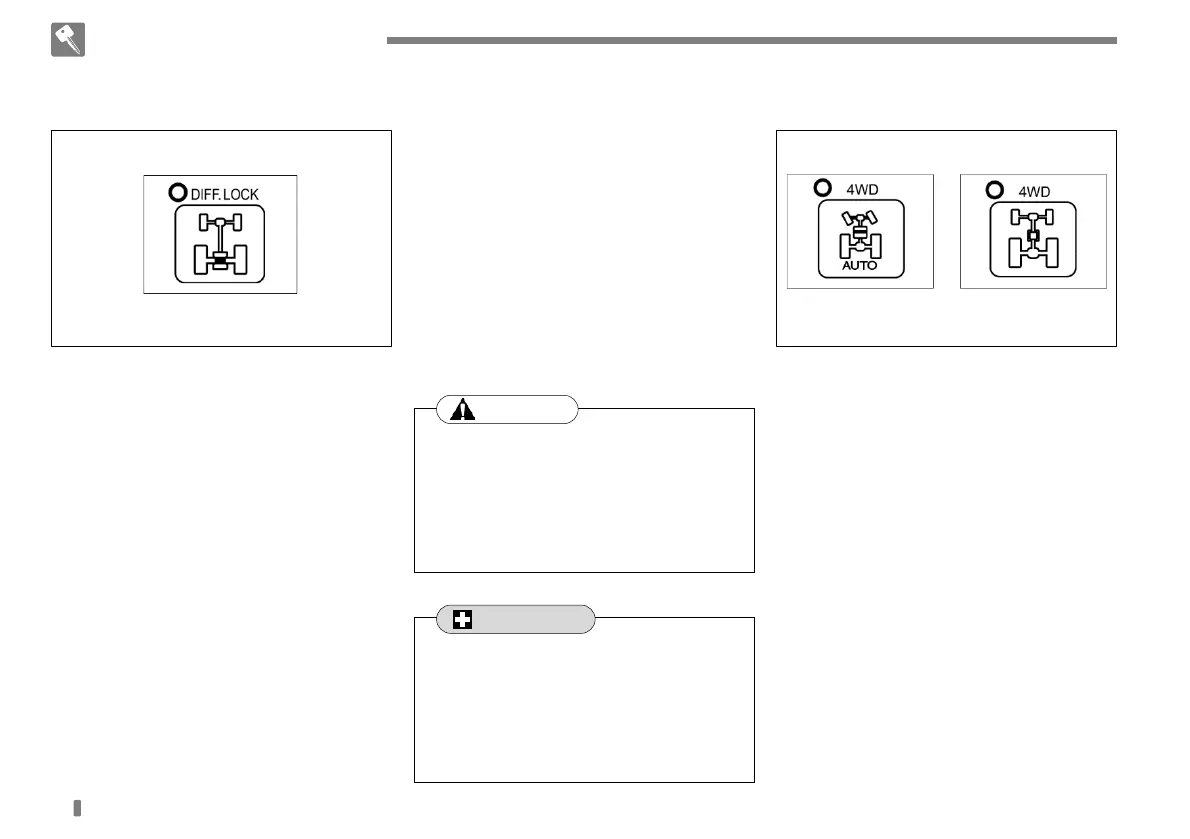 DIFF.LOCK

4WD

AUTO

4WD