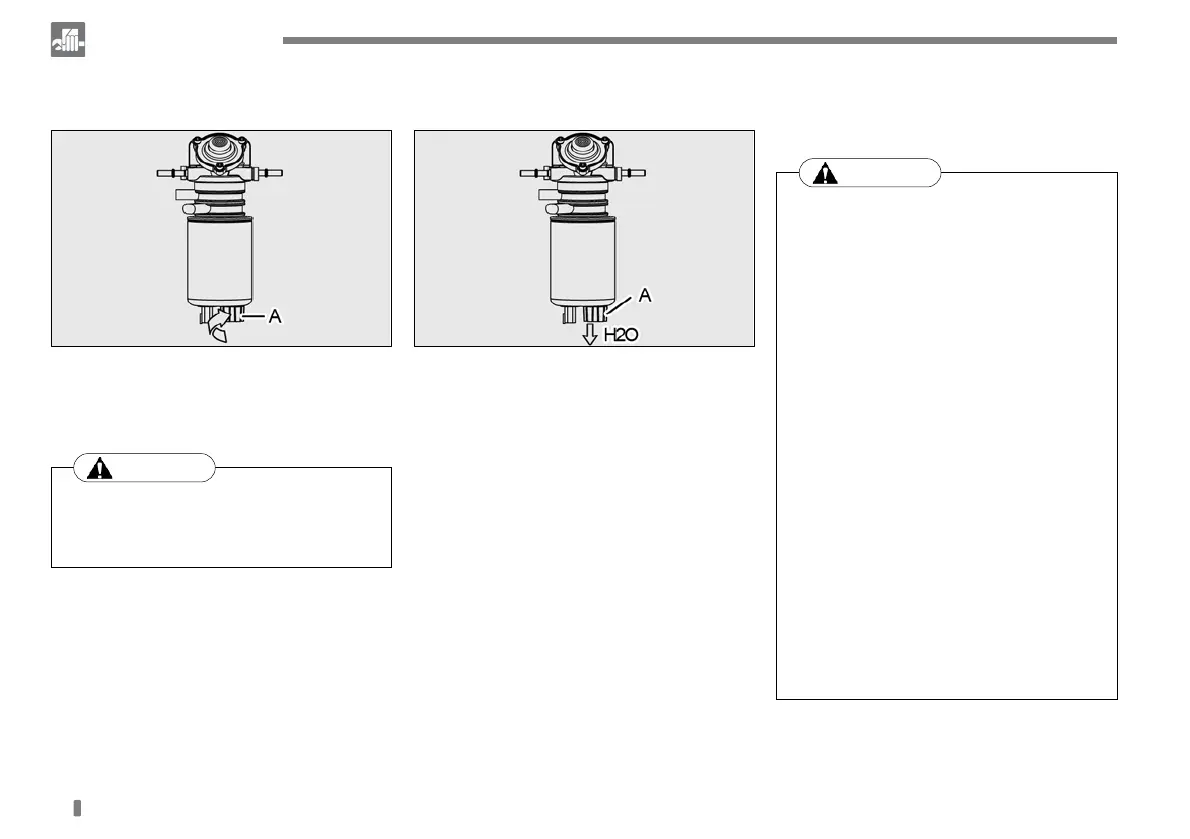 A

A

H2O