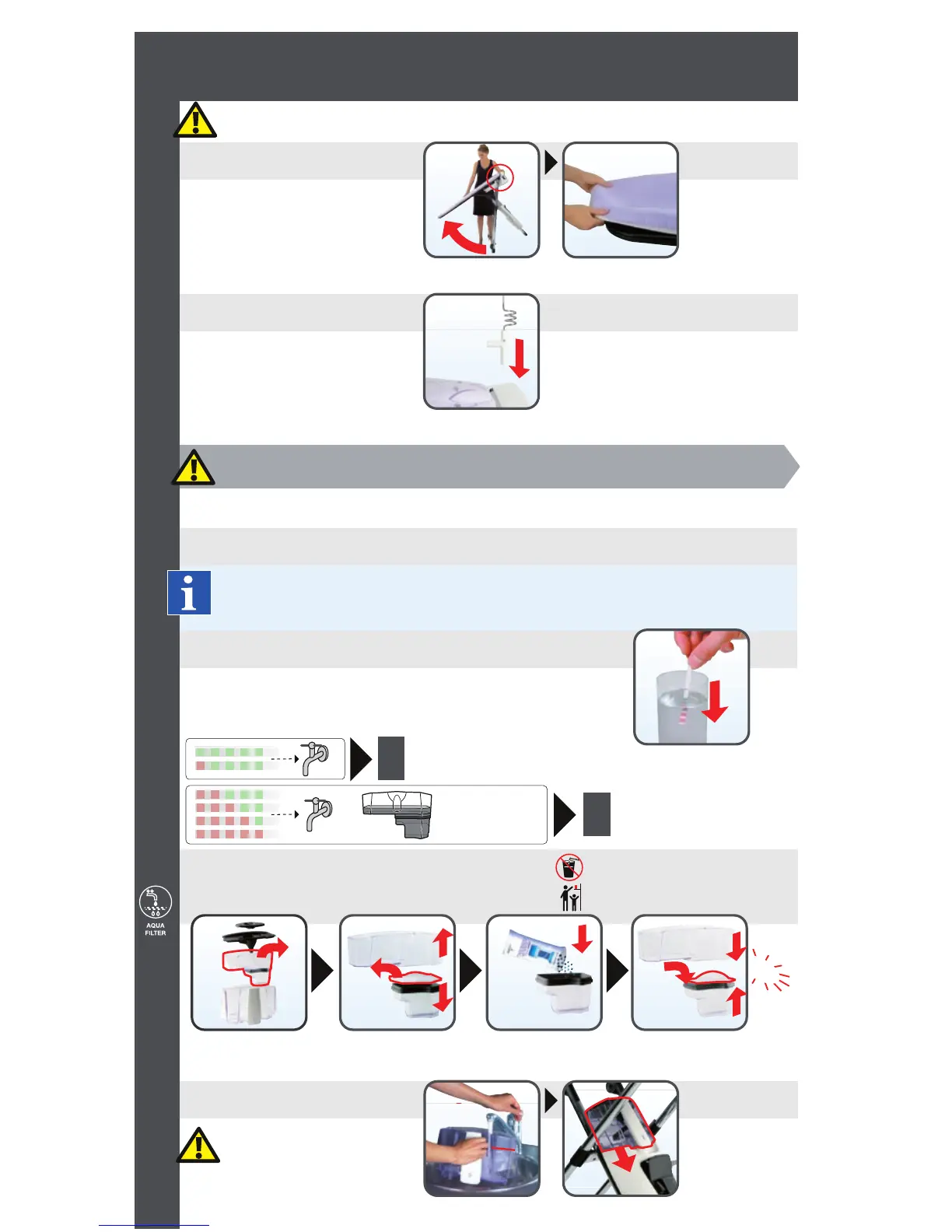 AQUA FILTER