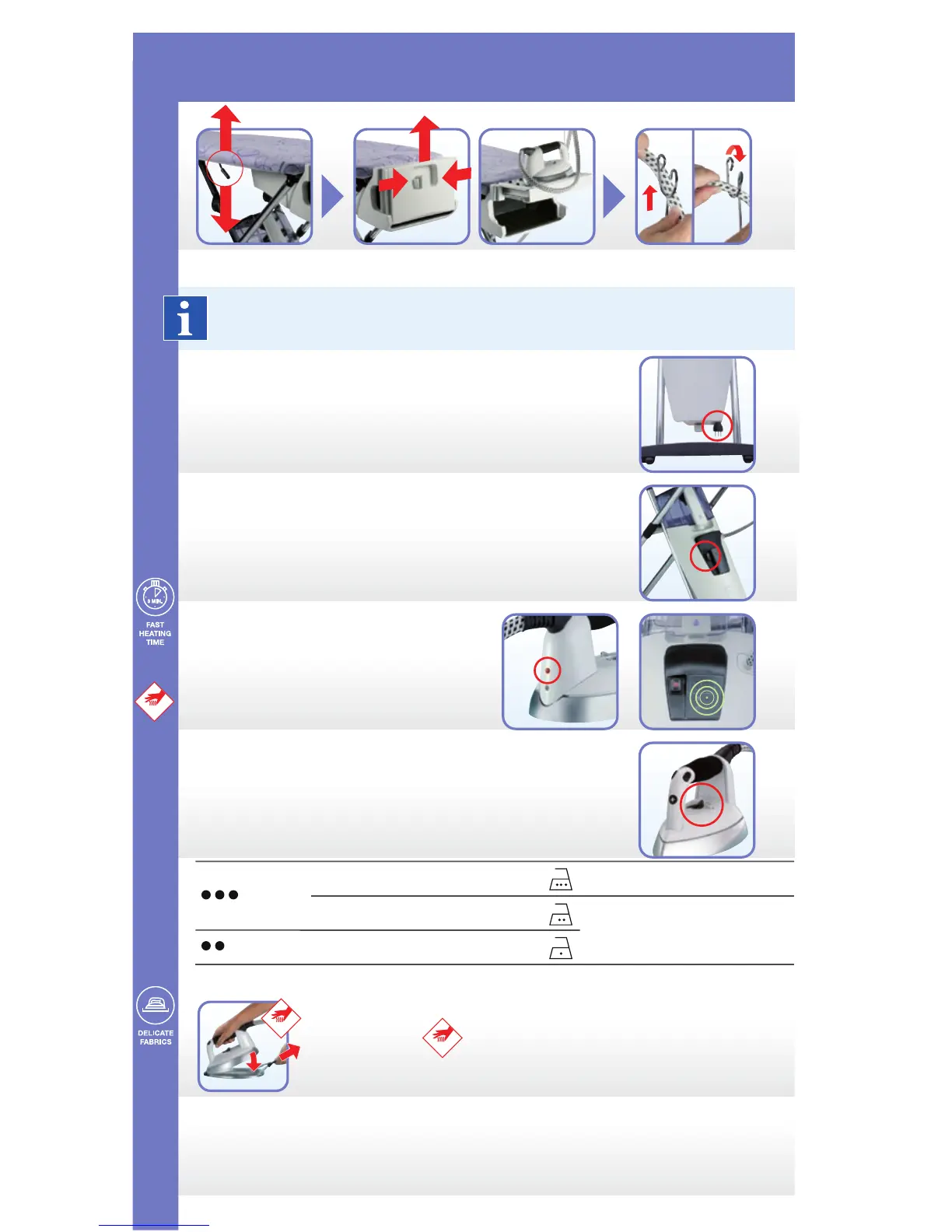 3 MIN.

FAST HEATING TIME

DELICATE FABRICS