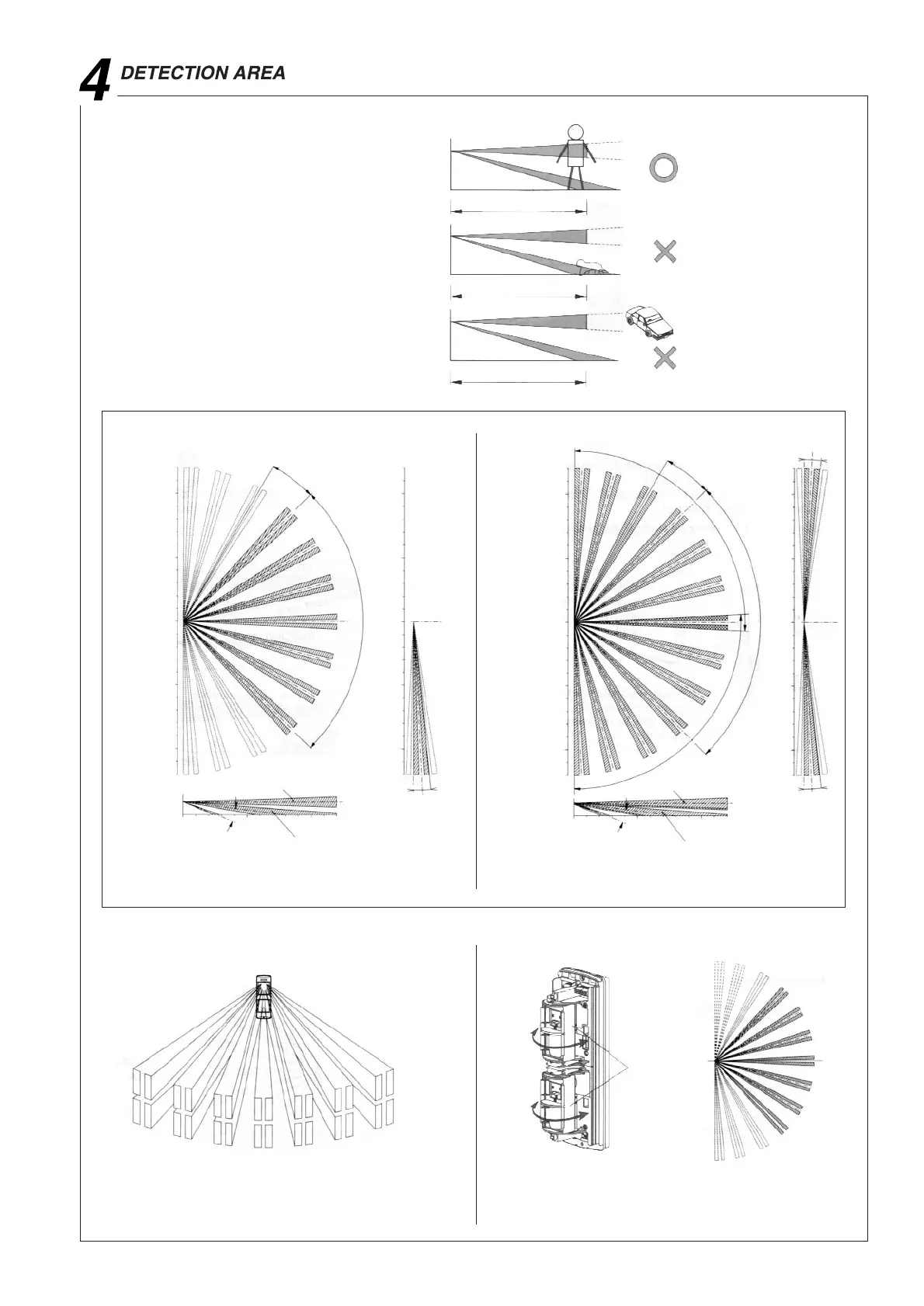 4 DETECTION AREA