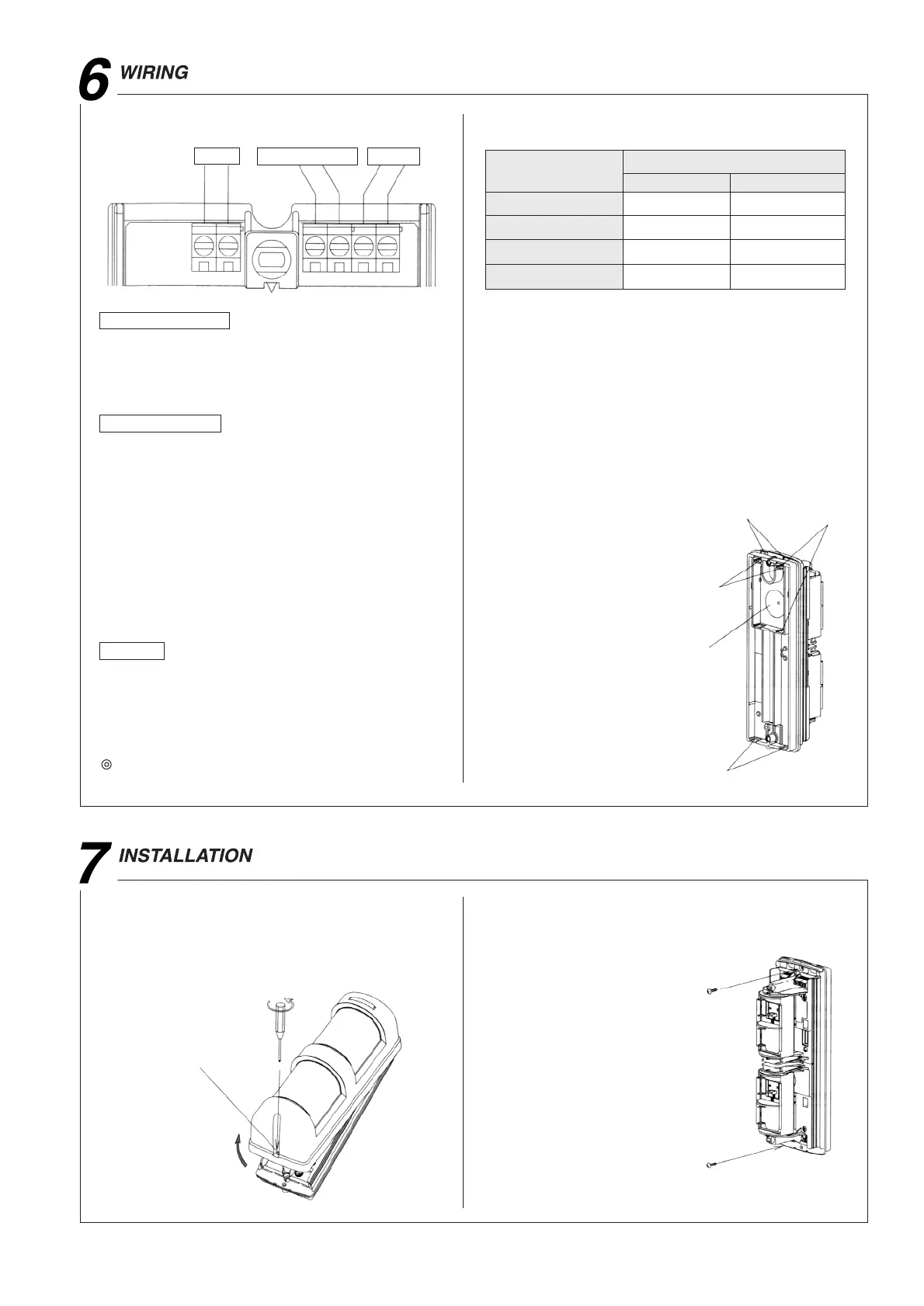 6 WIRING

◎

7 INSTALLATION