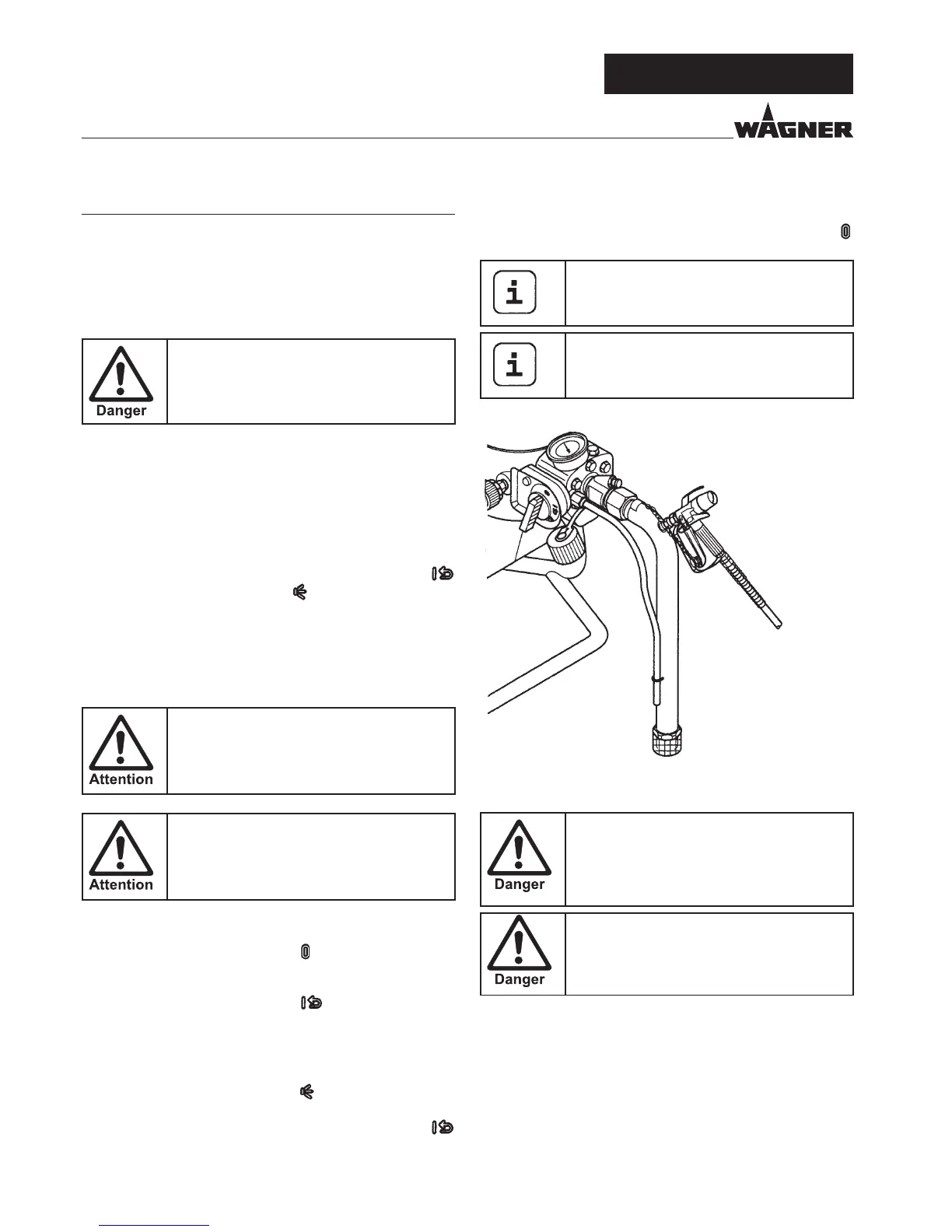 WAGNER

Danger

Attention

Attention

Danger

Danger