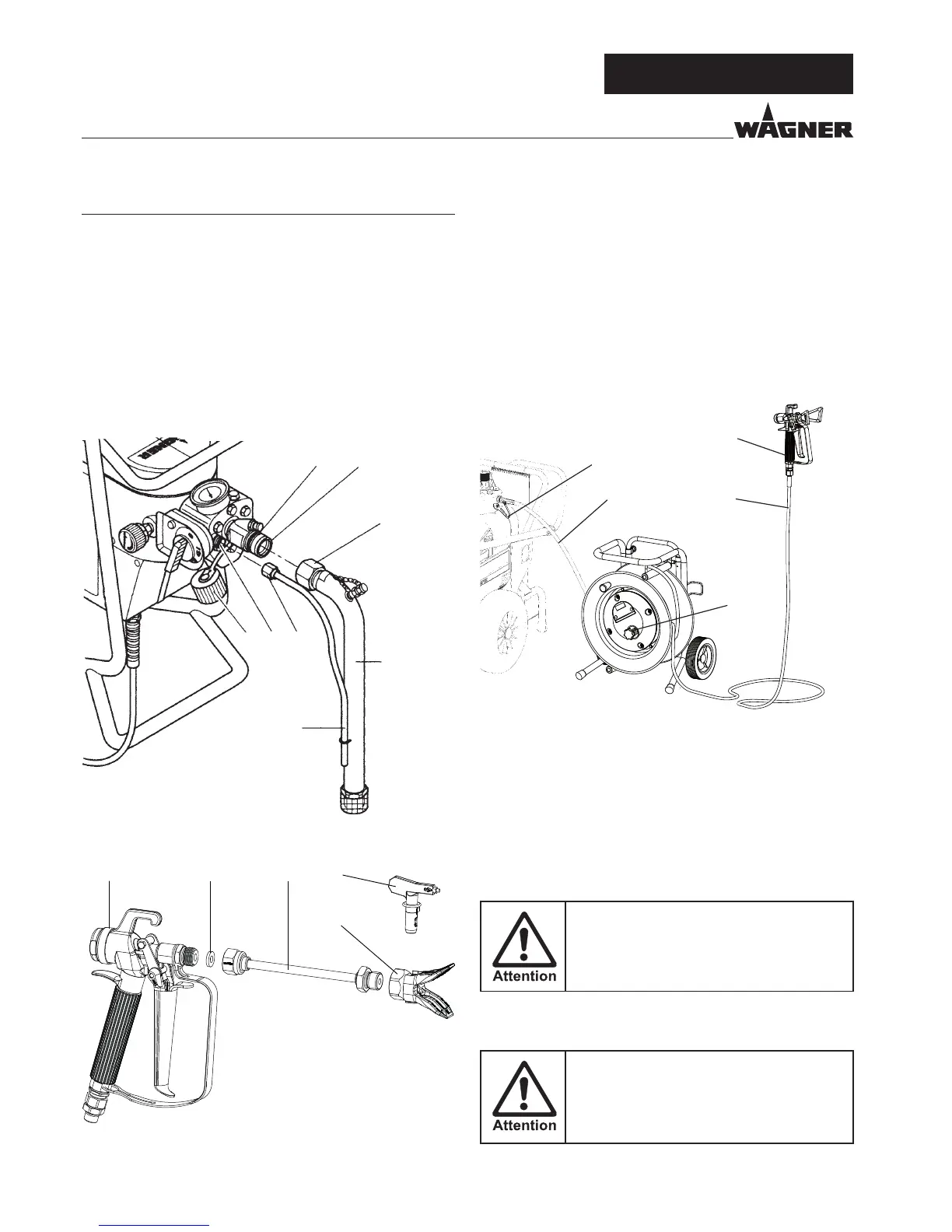 WAGNER

Attention

Attention