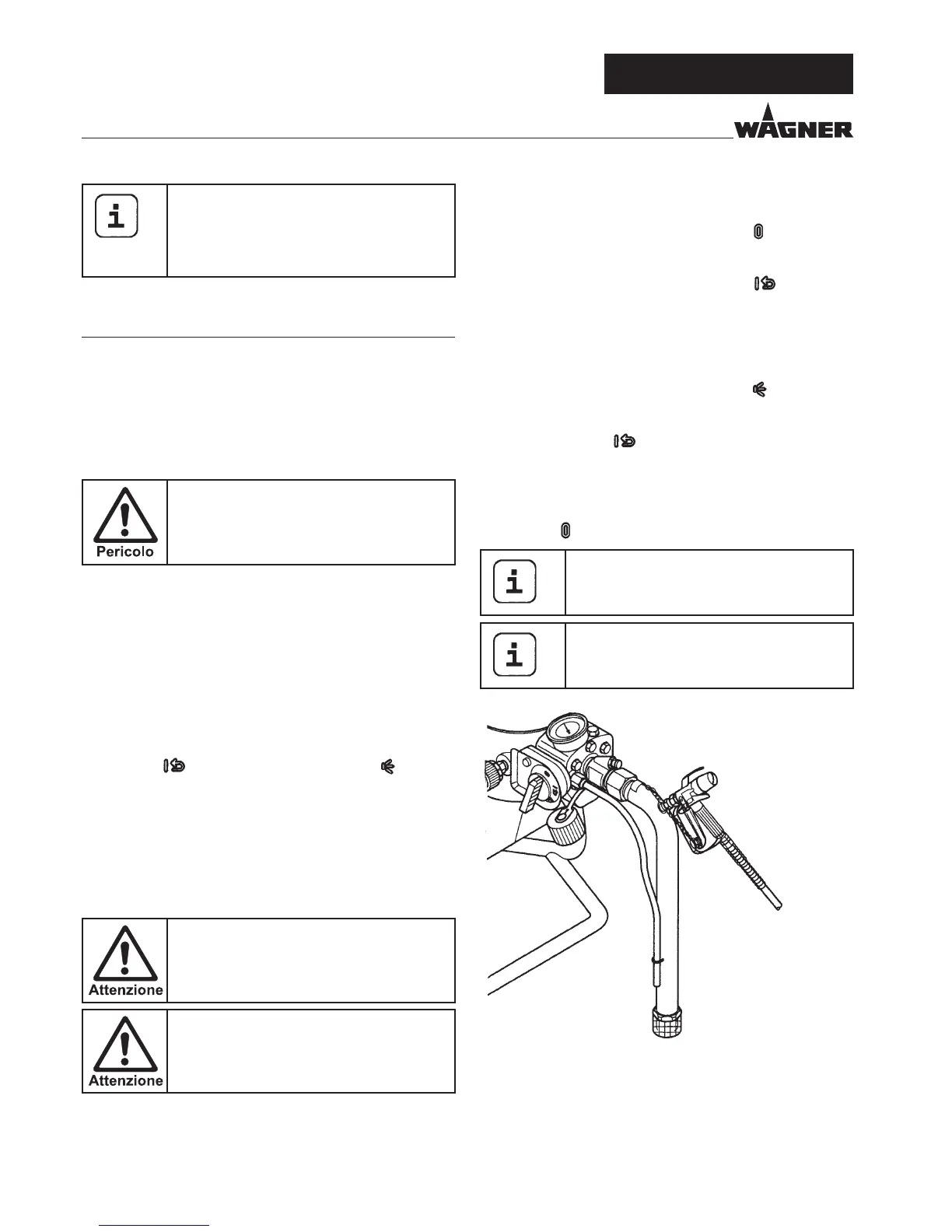 WAGNER

Pericolo

Attenzione

Attenzione