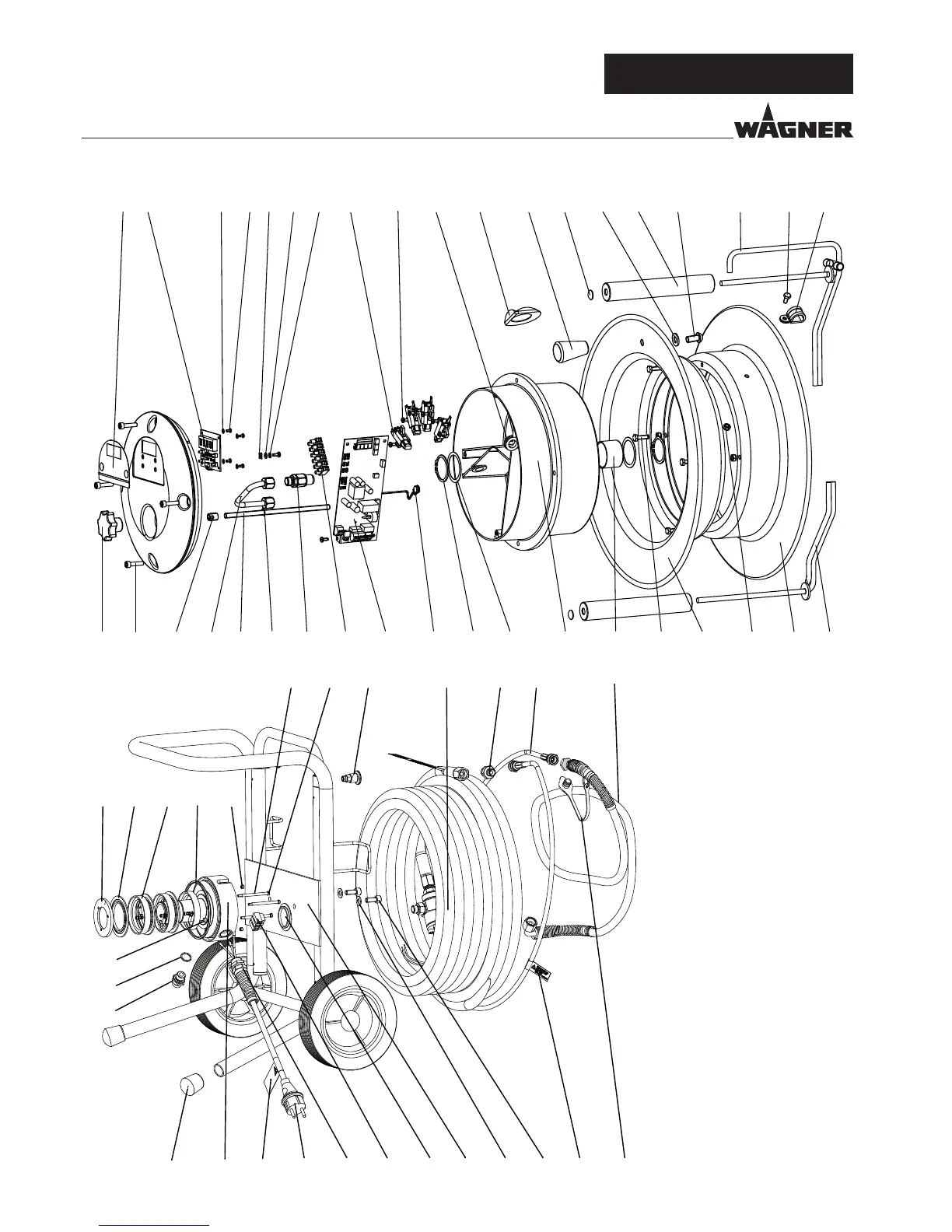 WAGNER