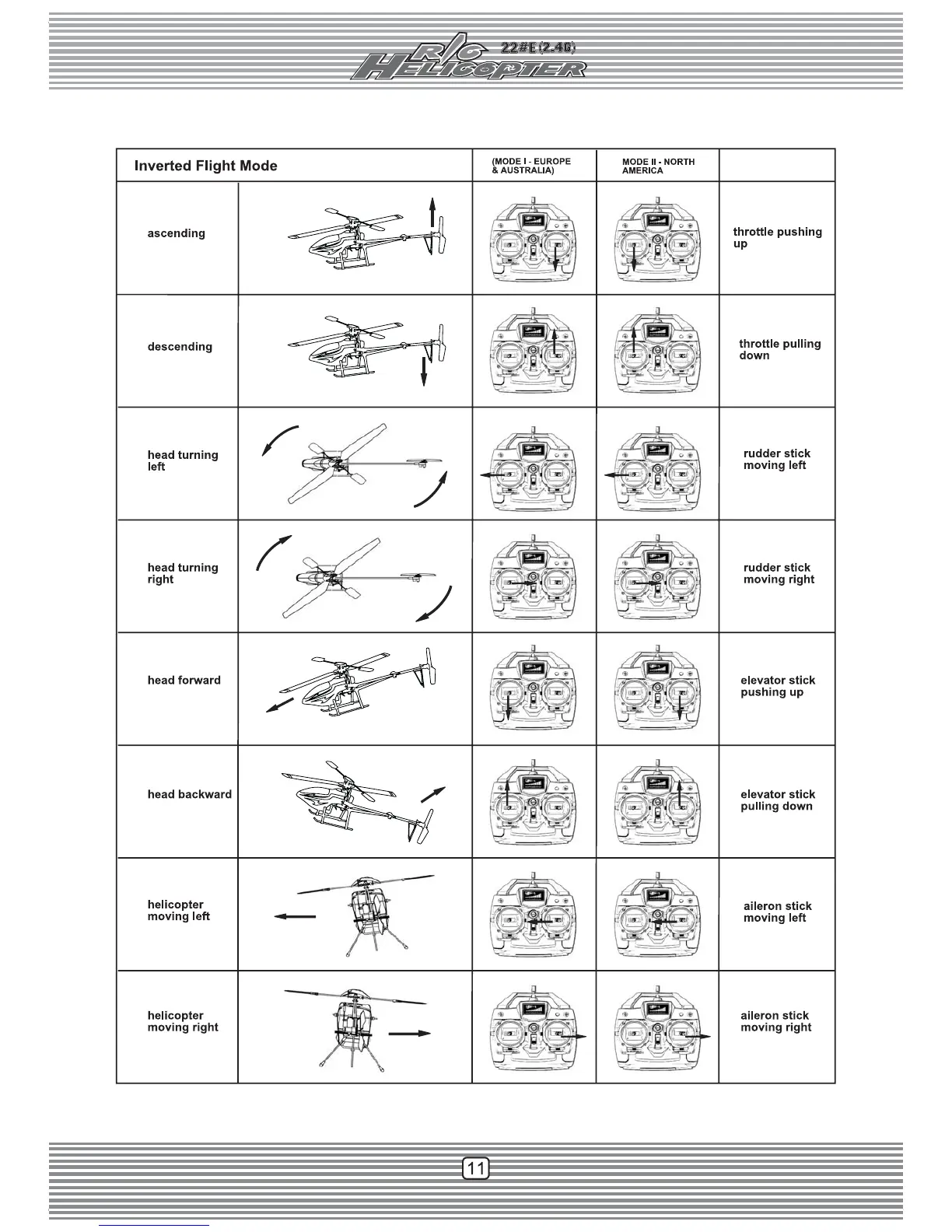 R/C HELICOPTER 22#E (2.4G)

| Inverted Flight Mode | | (MODE I - EUROPE & AUSTRALIA) | MODE II - NORTH AMERICA | |
|---|---|---|---|---|
| ascending | | | | throttle pushing up |
| descending | | | | throttle pulling down |
| head turning left | | | | rudder stick moving left |
| head turning right | | | | rudder stick moving right |
| head forward | | | | elevator stick pushing up |
| head backward | | | | elevator stick pulling down |
| helicopter moving left | | | | aileron stick moving left |
| helicopter moving right | | | | aileron stick moving right |

11