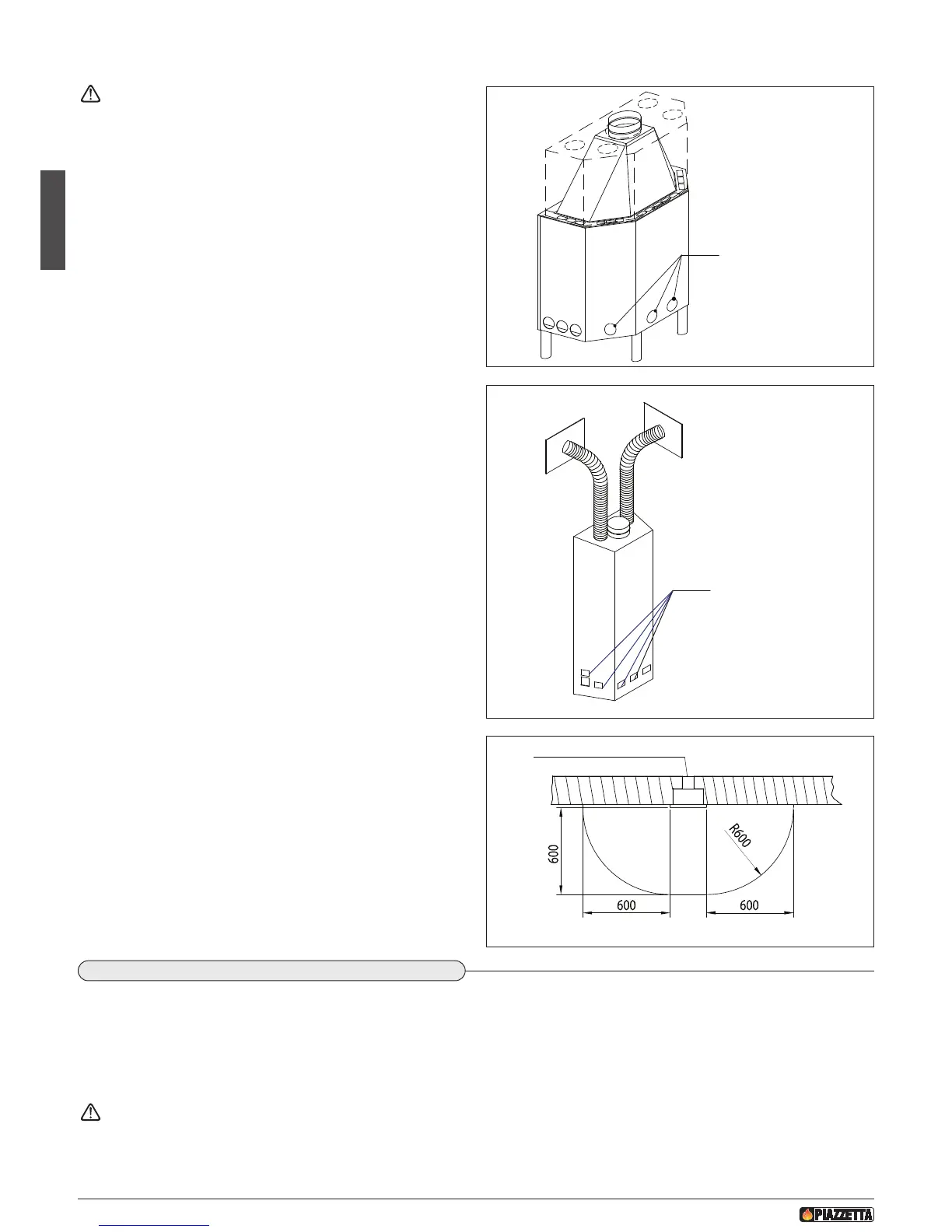 600

R600

600

600

PIAZZETTA