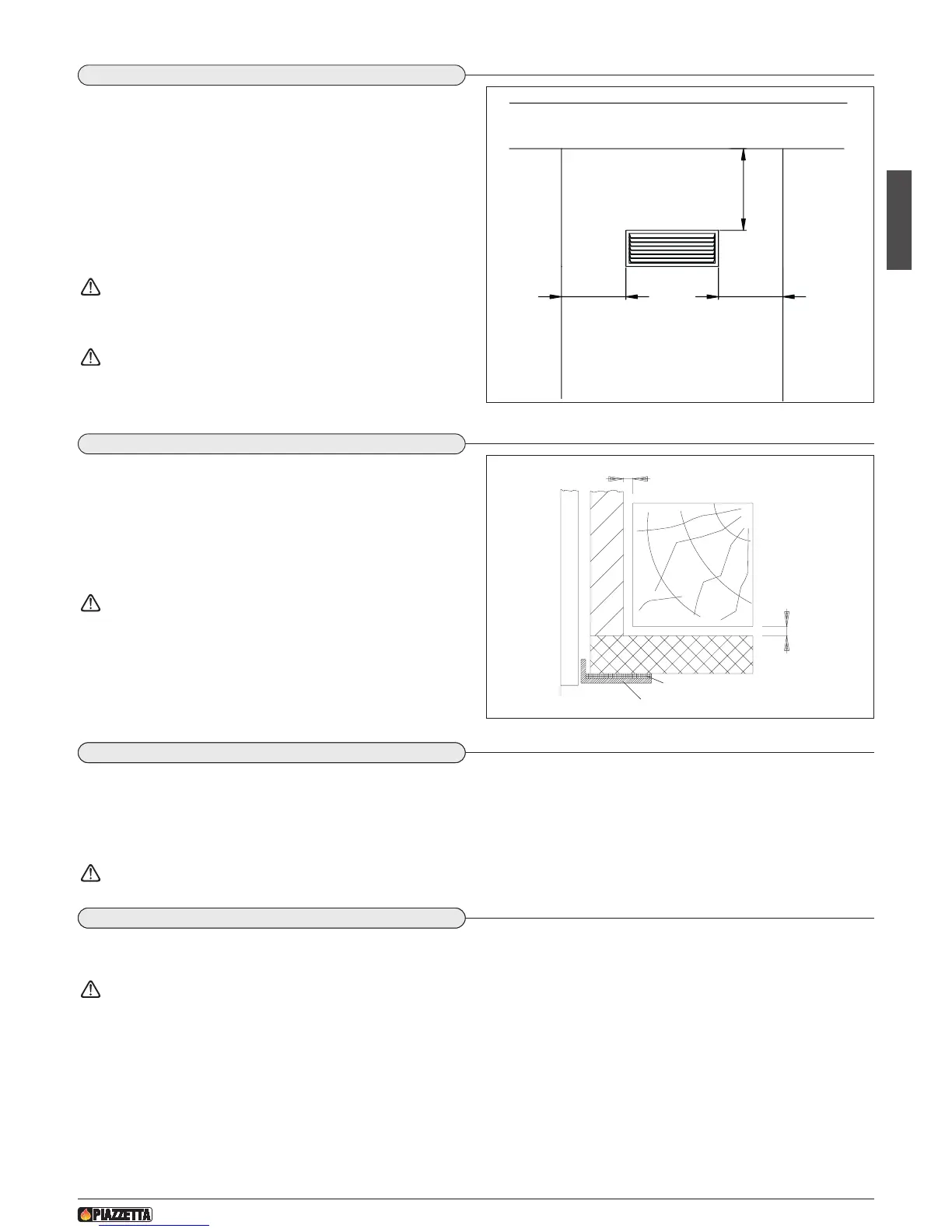 PIAZZETTA