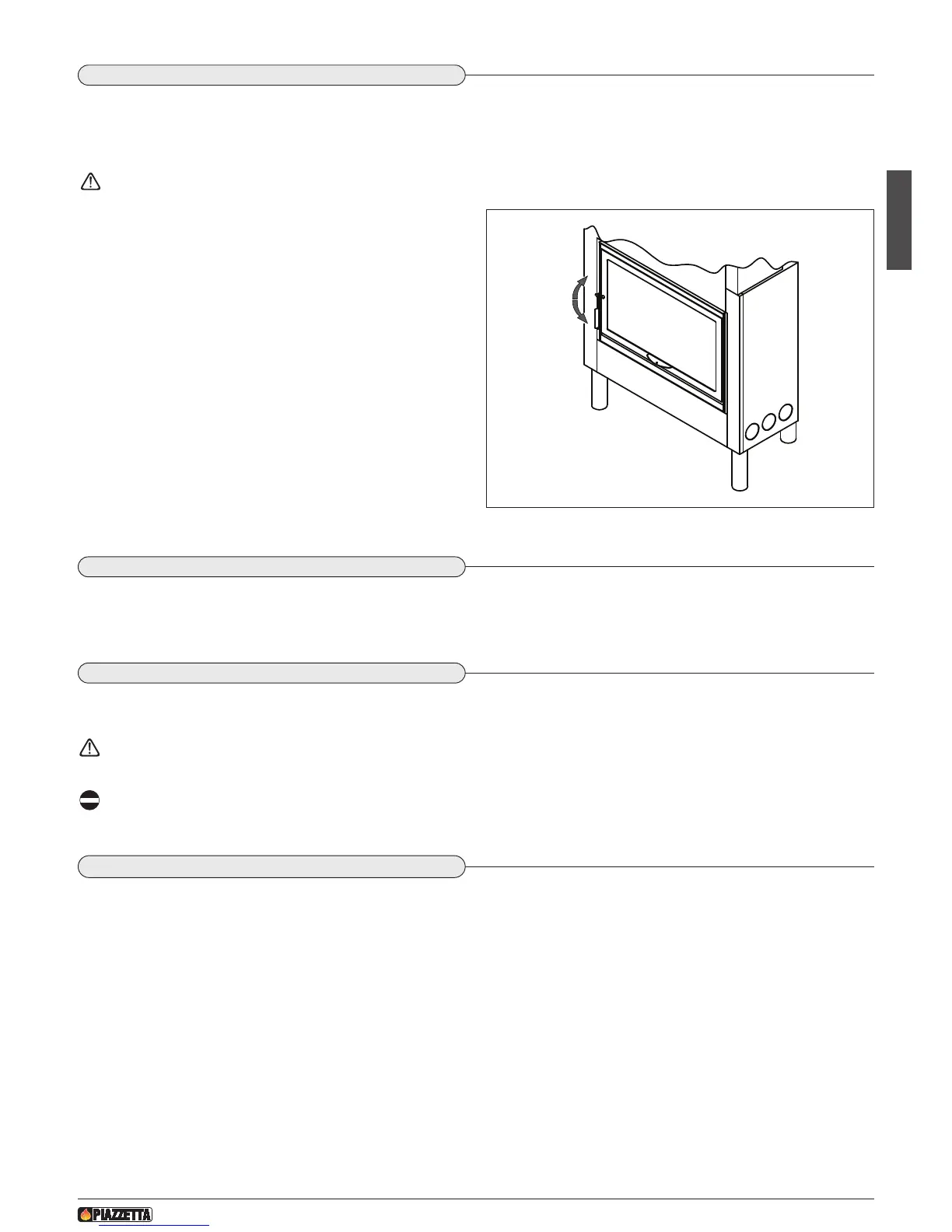 PIAZZETTA