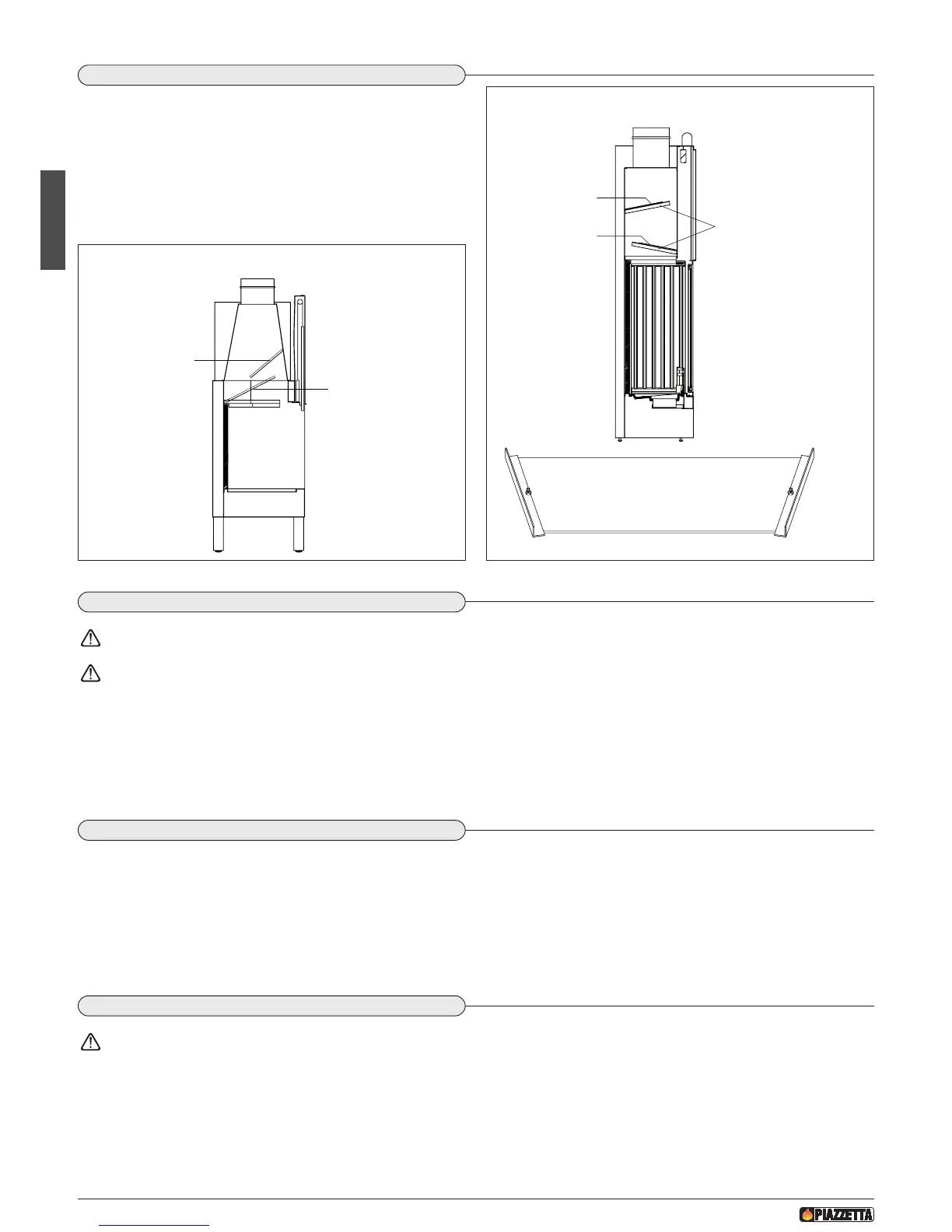 PIAZZETTA