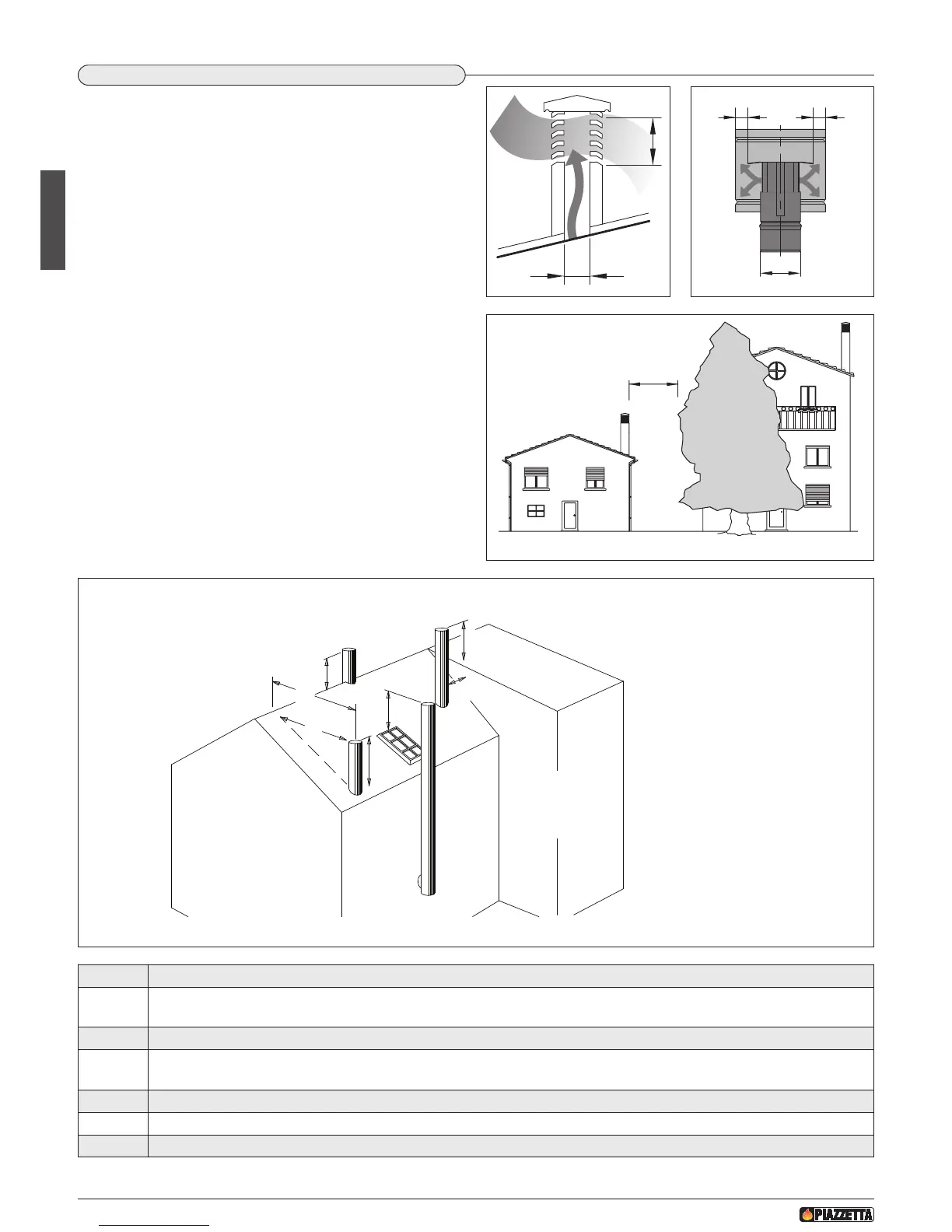 PIAZZETTA