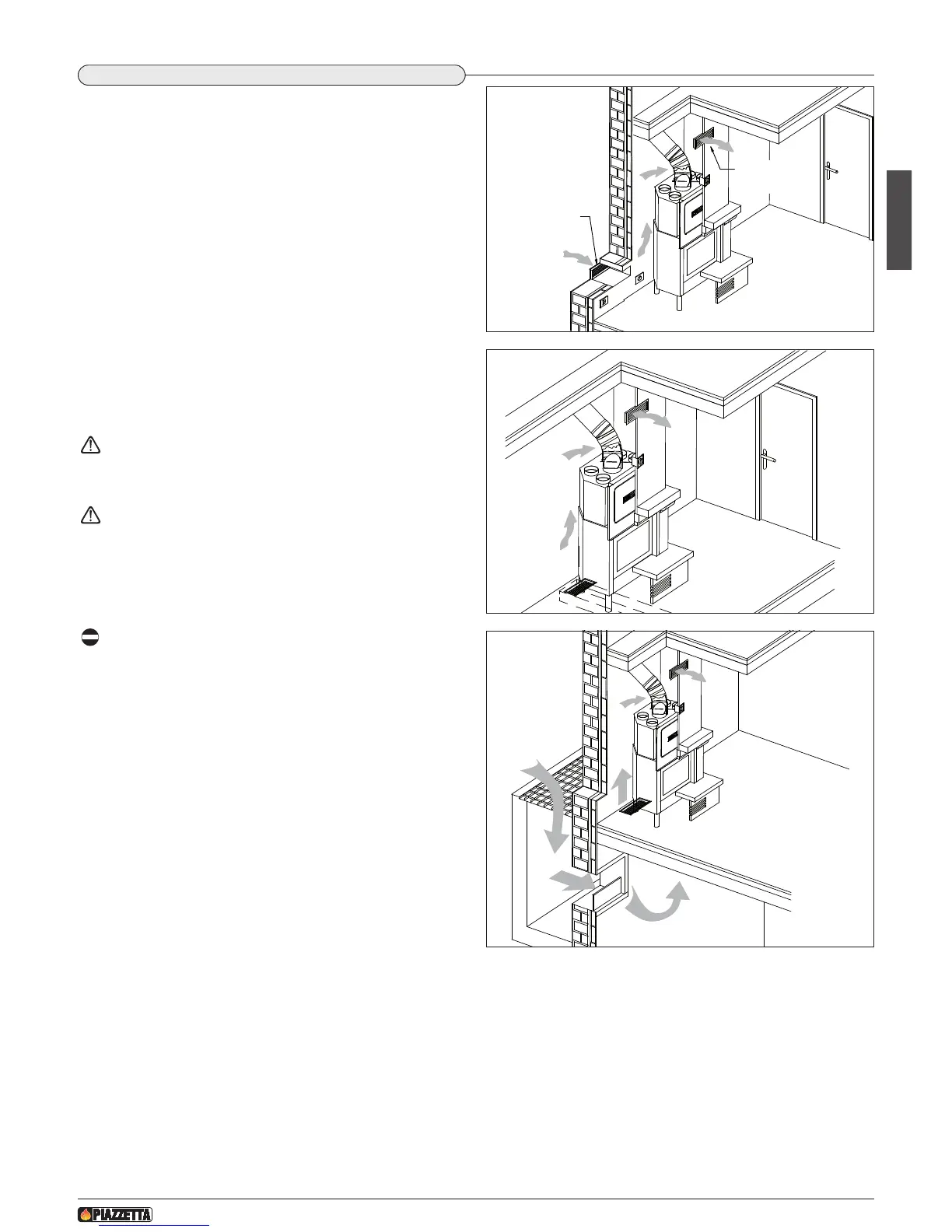 PIAZZETTA