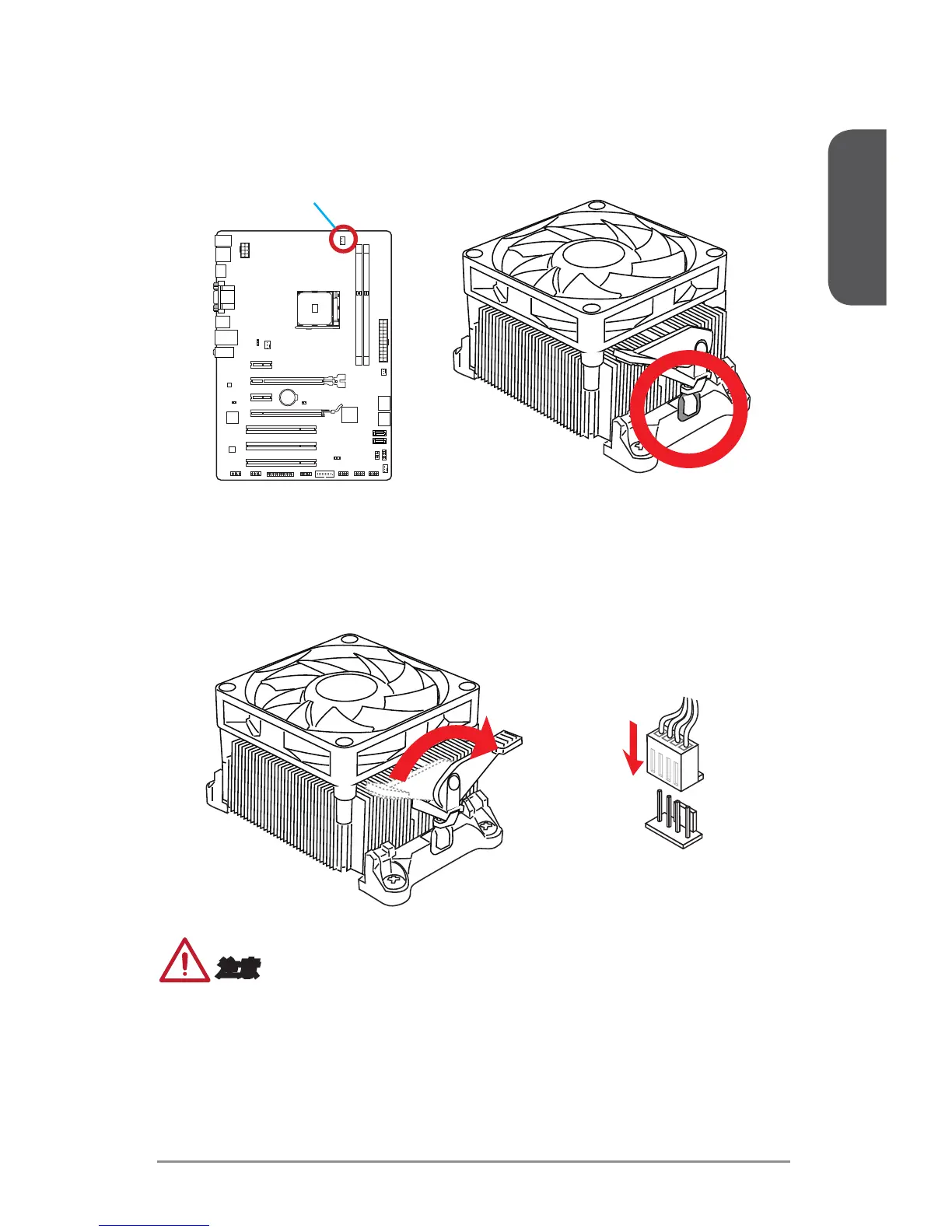 注意