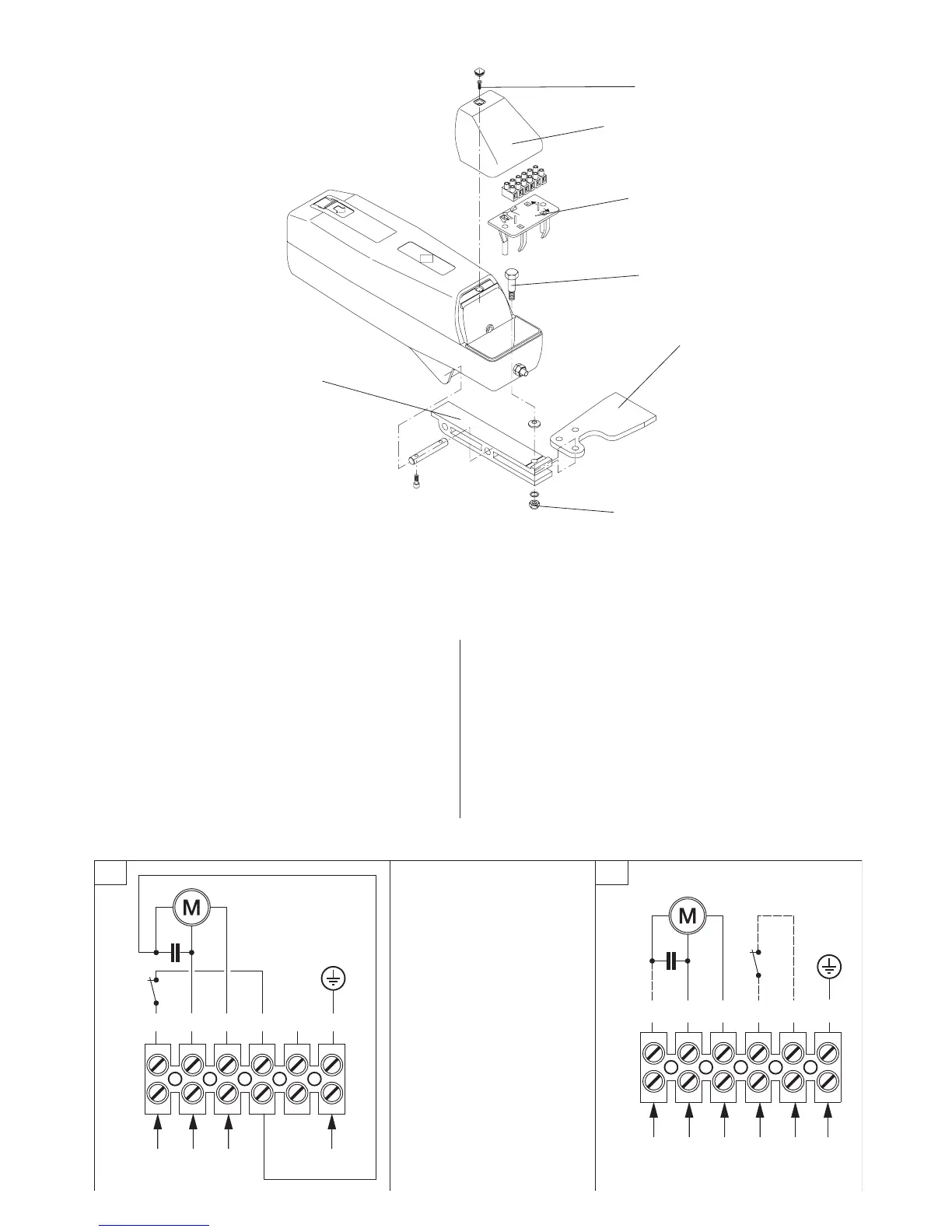 M

M