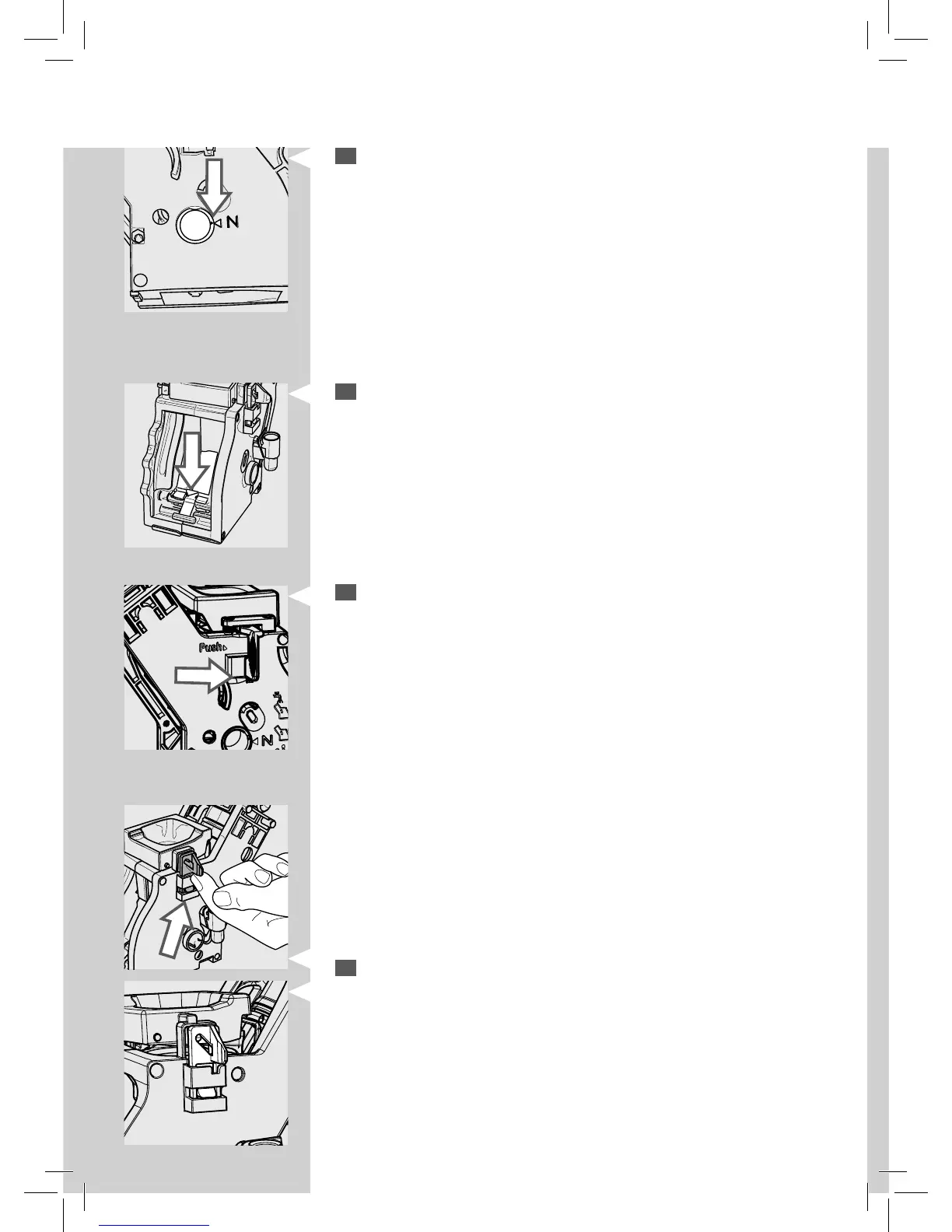 N

Push

N