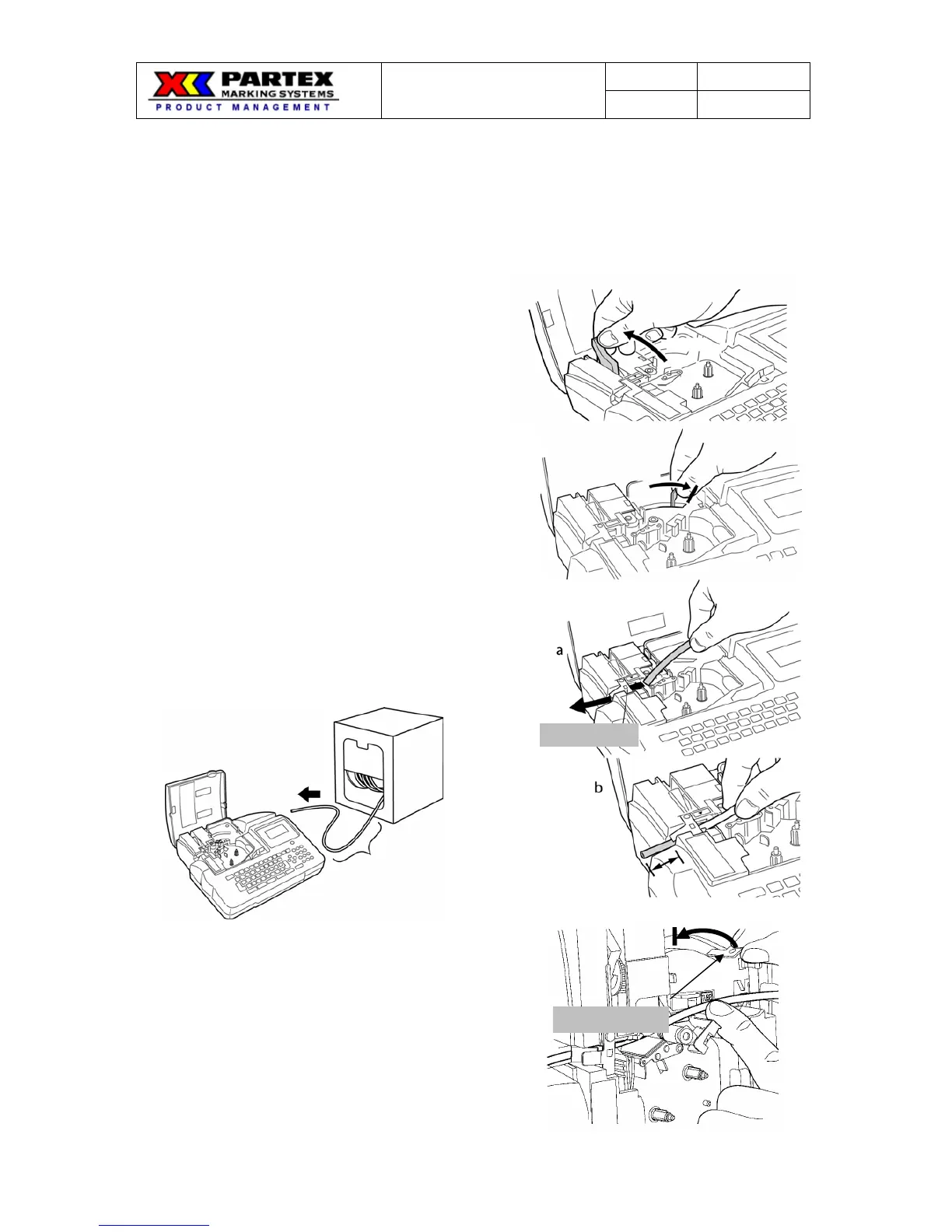 PARTEX
MARKING SYSTEMS
PRODUCT MANAGEMENT

a

b