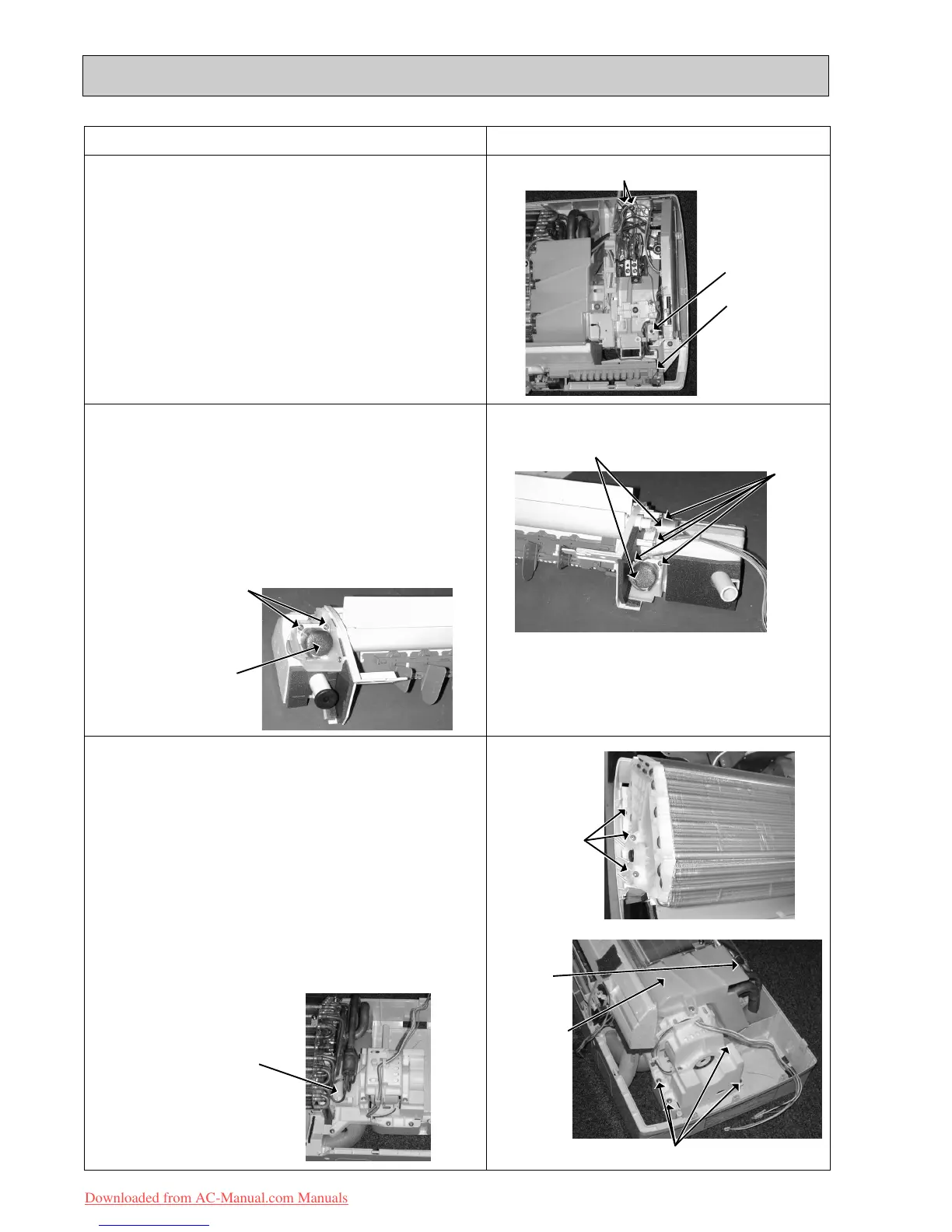 Downloaded from AC-Manual.com Manuals