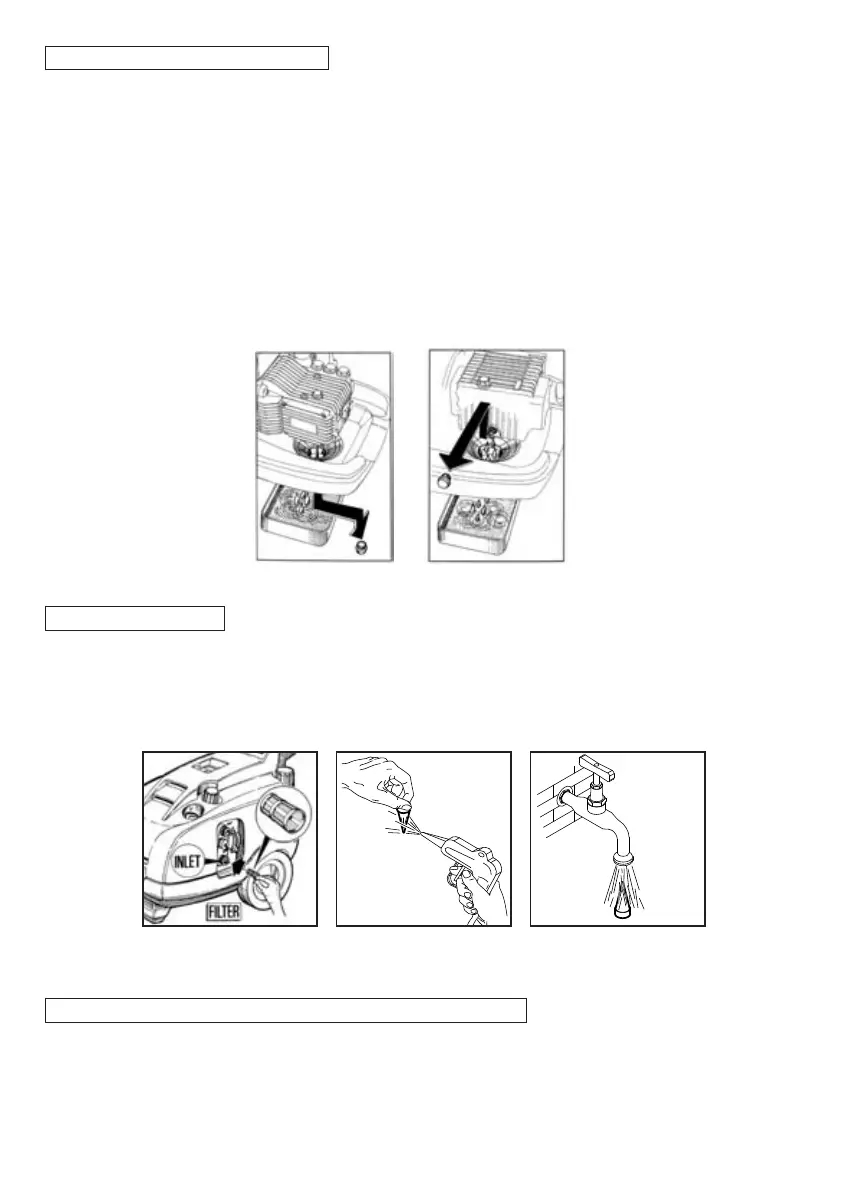 INLET

FILTER