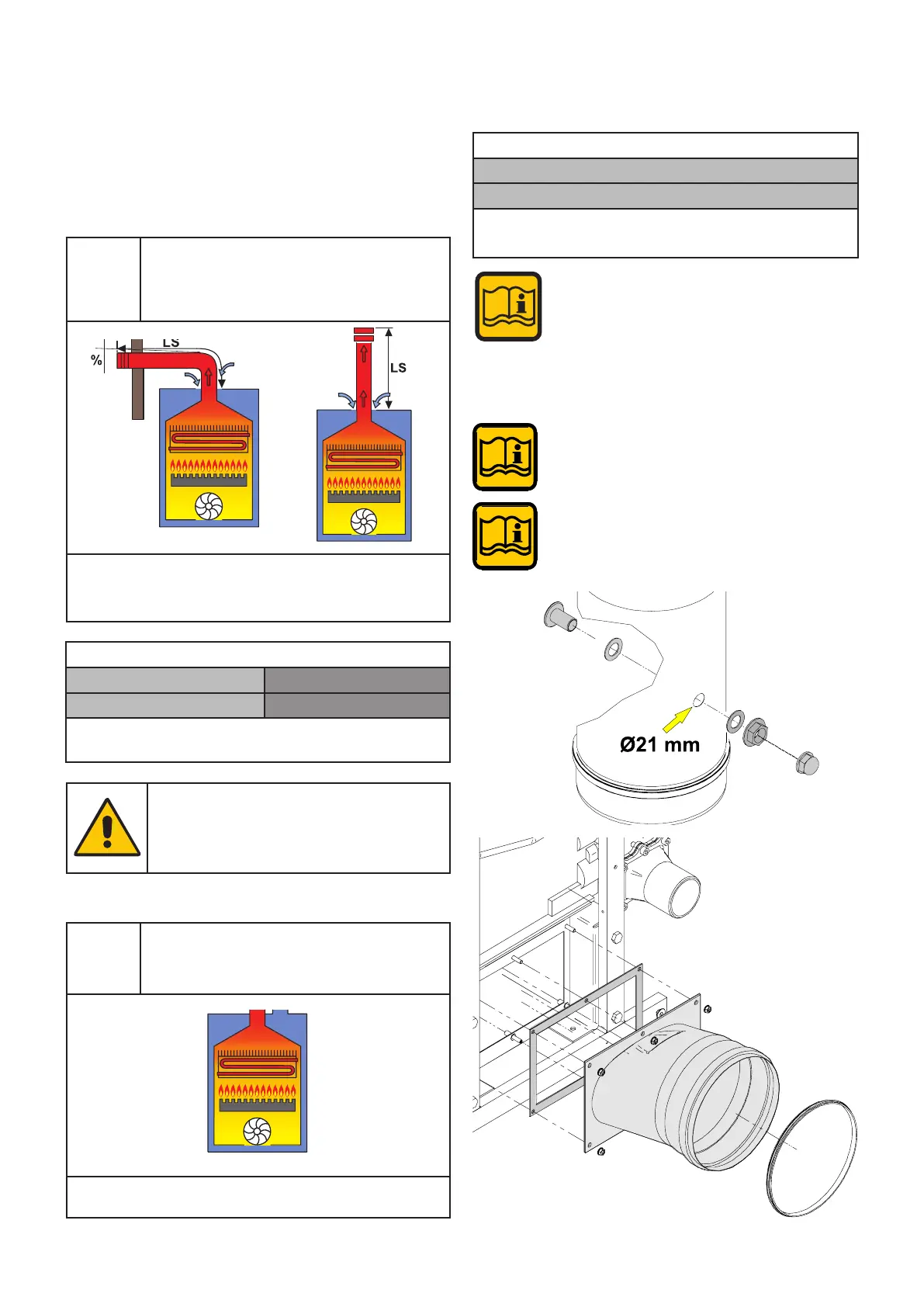 LS

%

LS

Ø21 mm