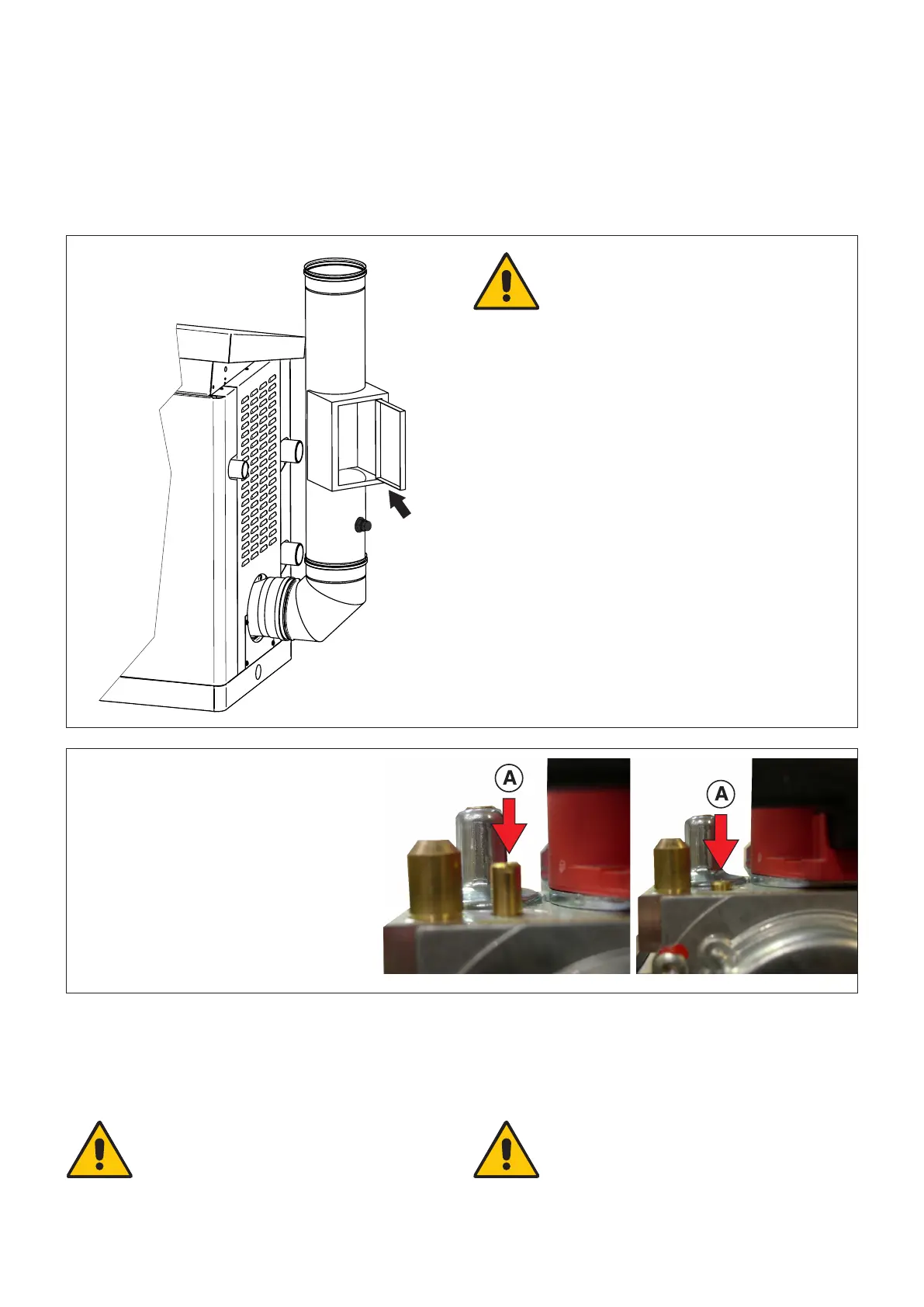 A

A