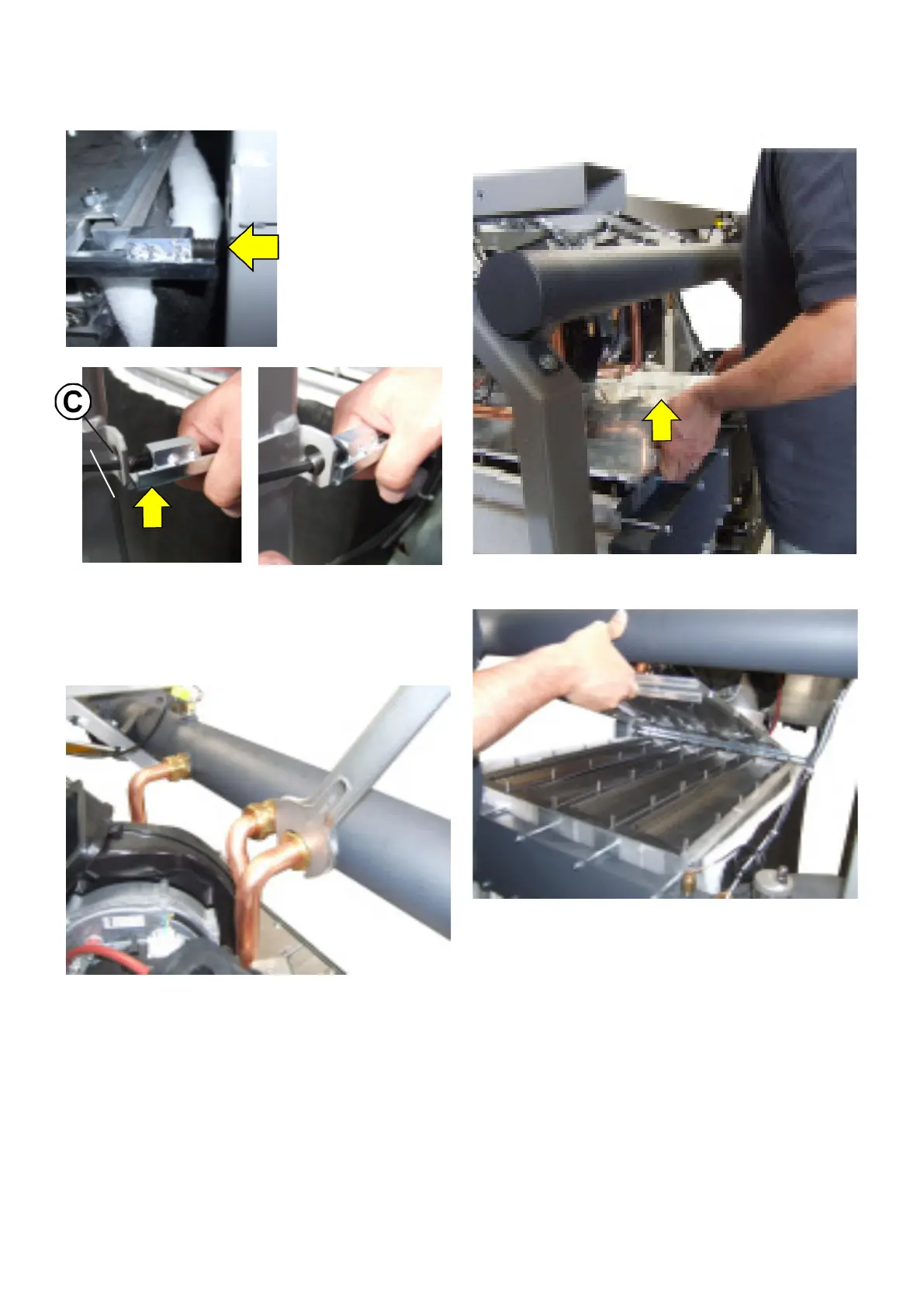 C