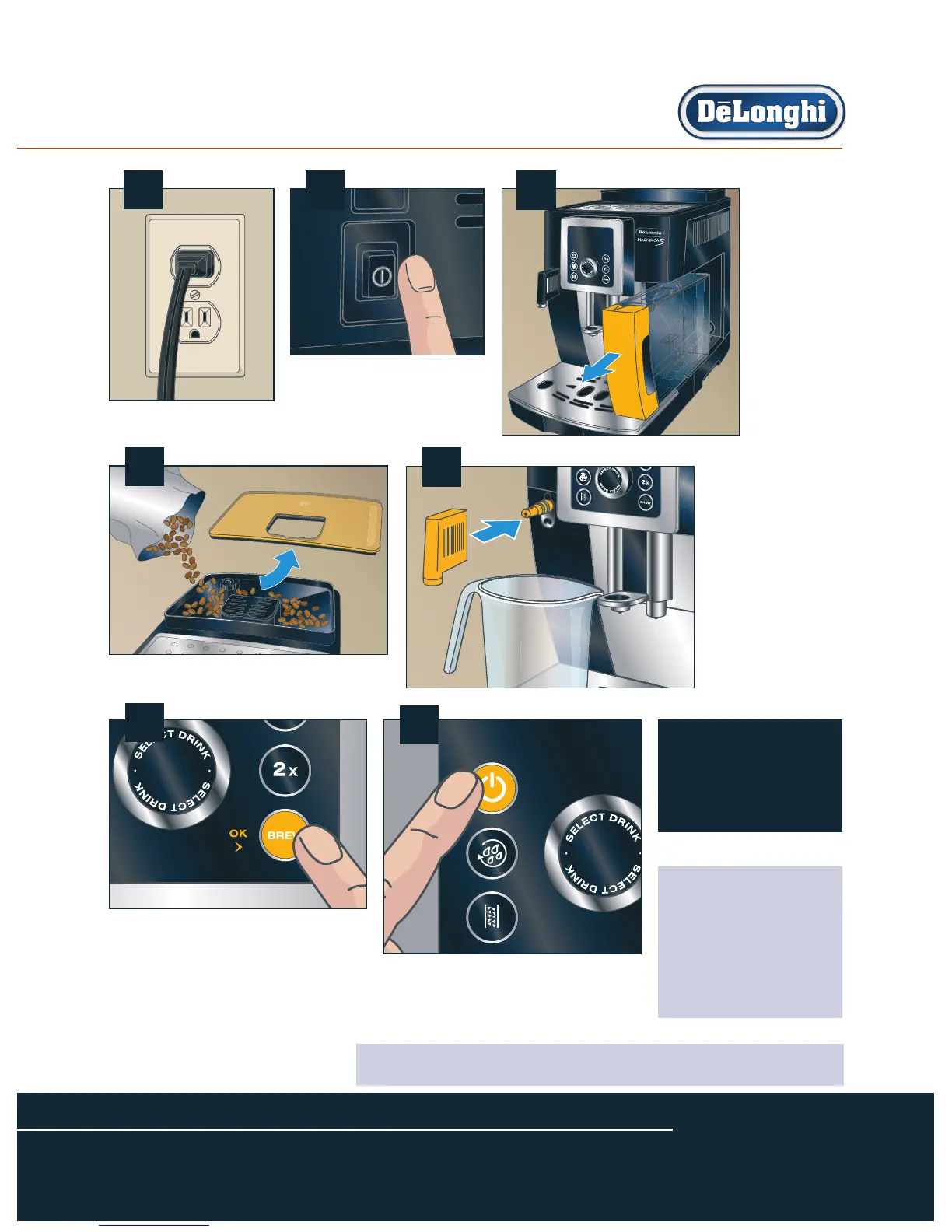 DēLonghi

DēLonghi
MAGNIFICA S

2x
BREW

SELECT DRINK · SELECT DRINK ·

2x
OK
BRE

SELECT DRINK · SELECT DRINK ·