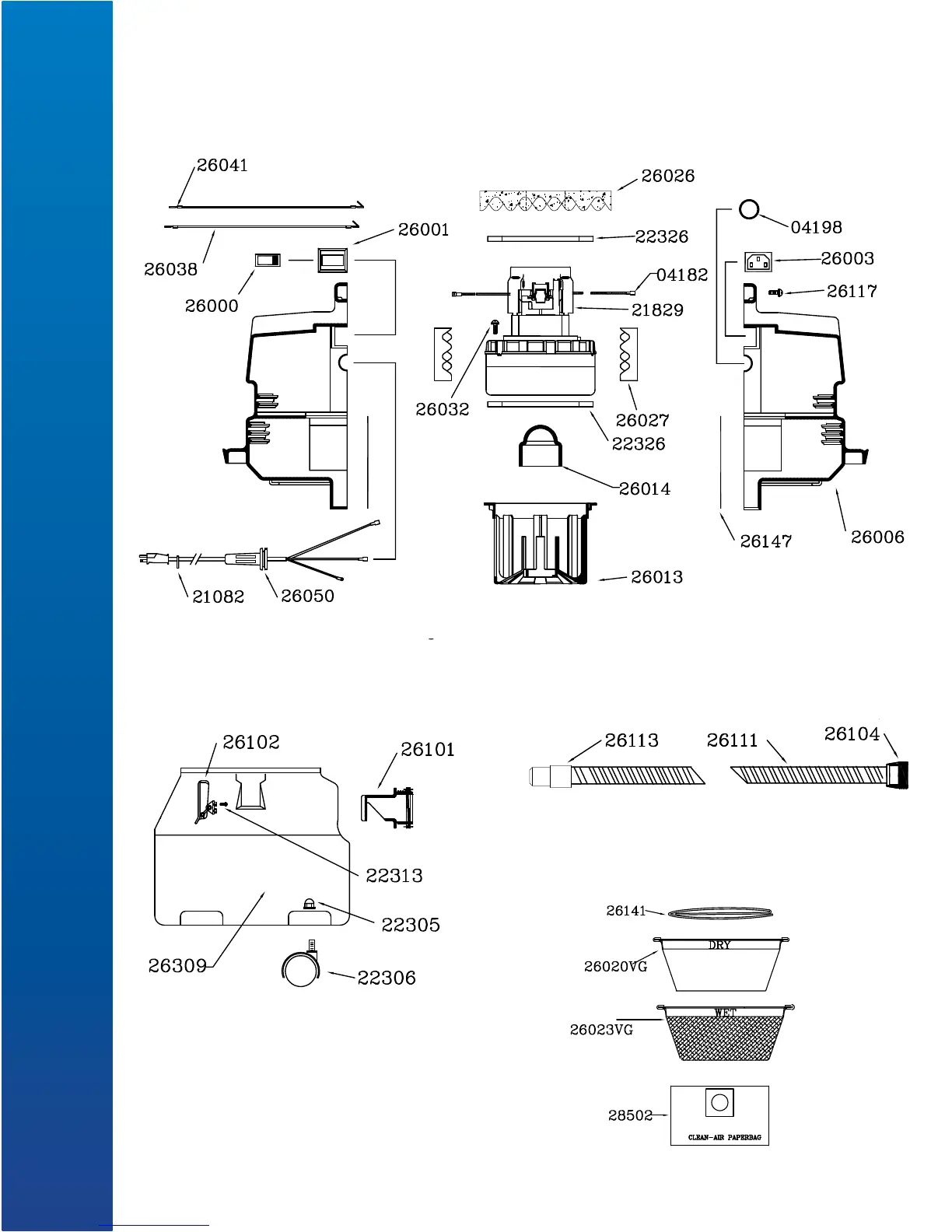 26041
26038
26001
26000
21082
26050
26026
22326
04182
21829
26032
26027
22326
26014
26013
04198
26003
26117
26147
26006

26102
26101
22313
22305
26309
22306
26113
26111
26104
26141
26020VG
DRY
26023VG
WET
28502
CLEAN-AIR PAPERBAG