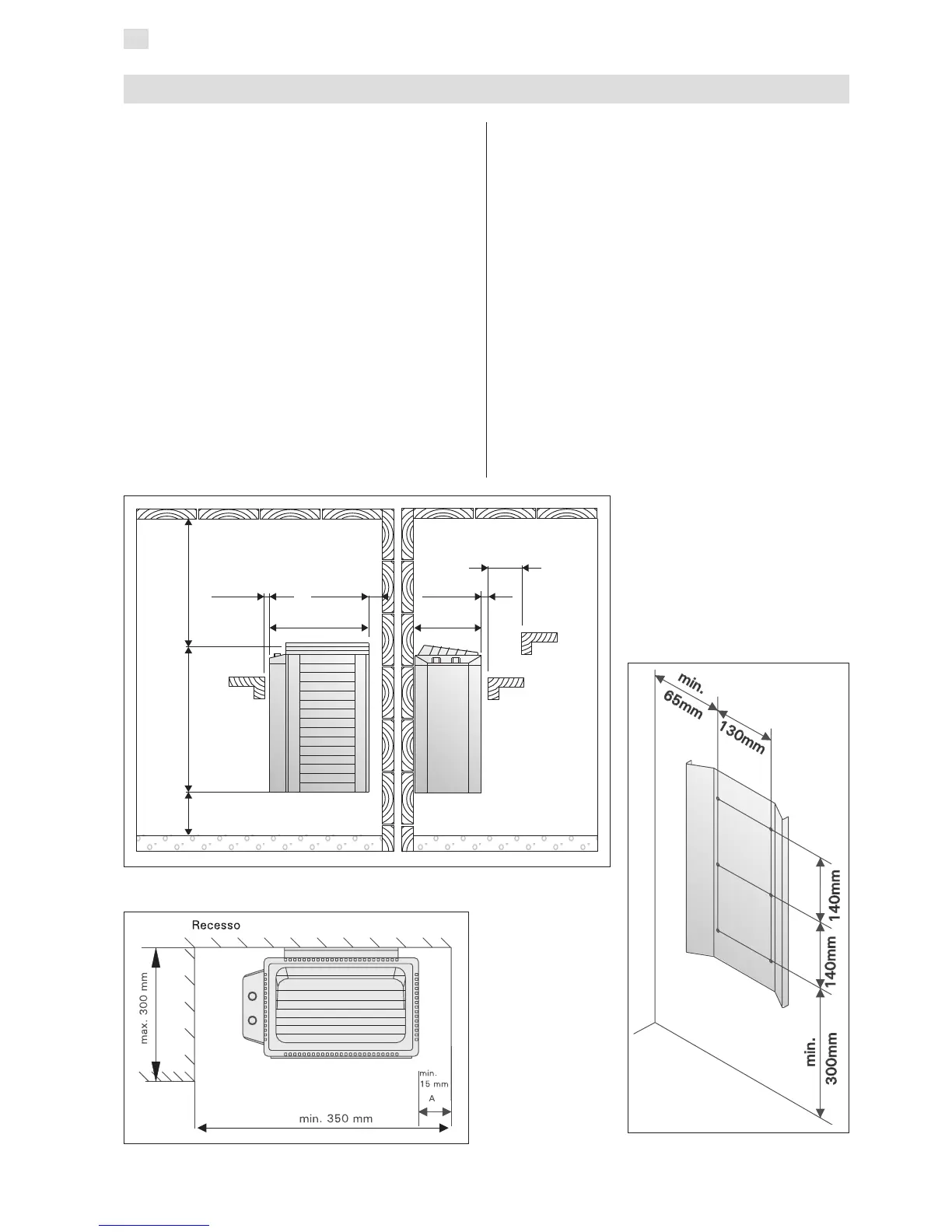 Recesso

max. 300 mm

min. 15 mm

A

min. 350 mm

min. 65mm

130mm

140mm

140mm

min. 300mm