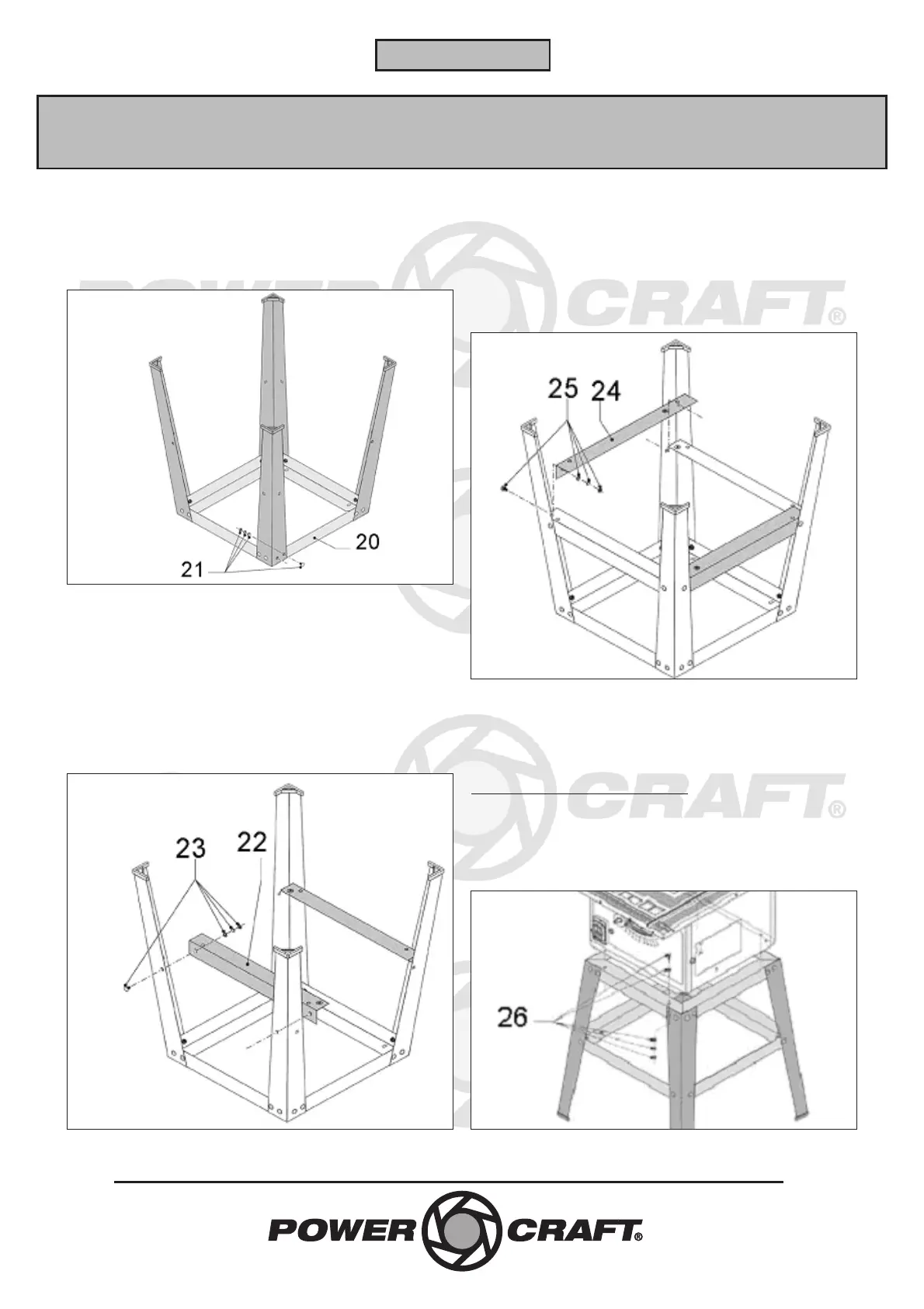 POWER CRAFT®

21

20

25 24

POWER CRAFT®

23 22

26

POWER CRAFT®