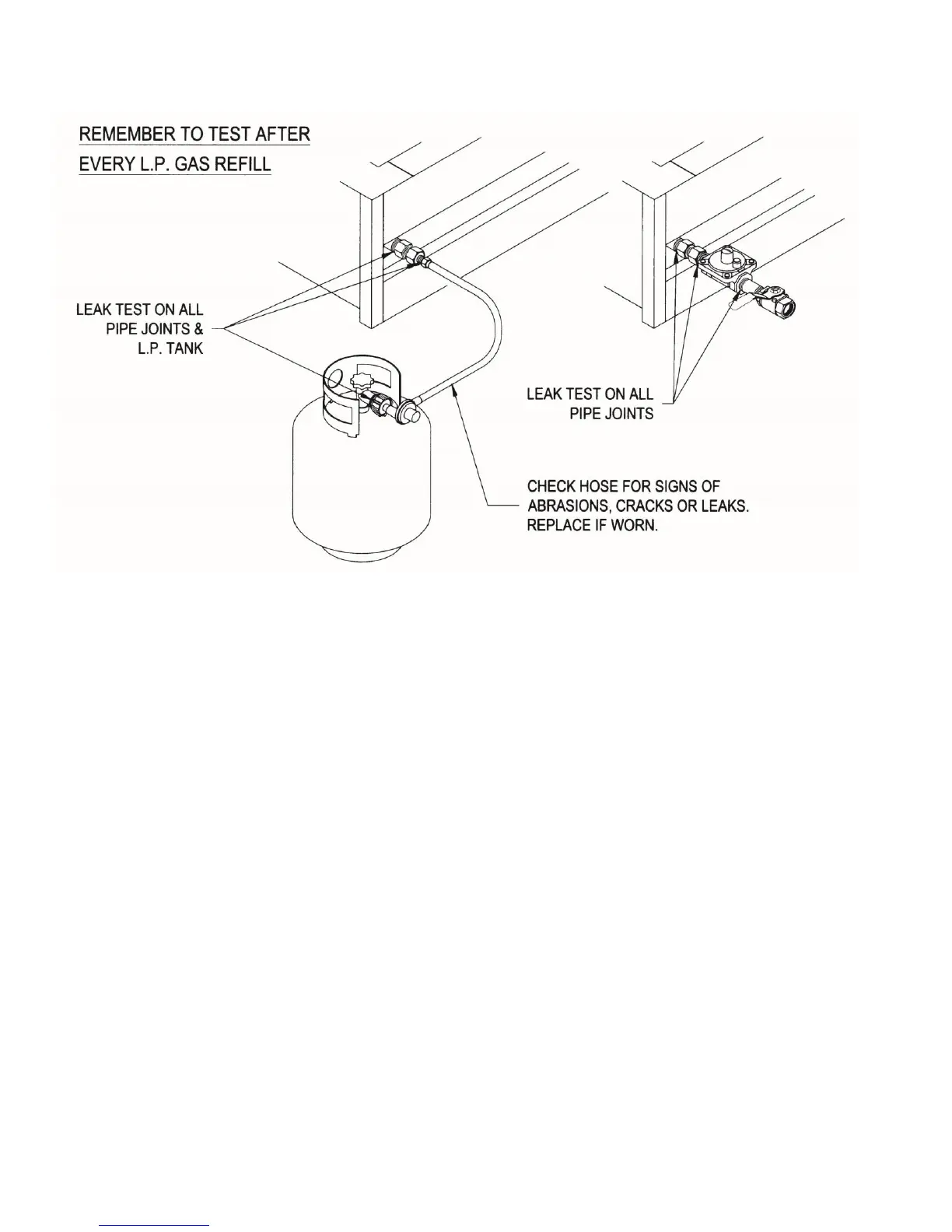 REMEMBER TO TEST AFTER
EVERY L.P. GAS REFILL

LEAK TEST ON ALL
PIPE JOINTS &
L.P. TANK

LEAK TEST ON ALL
PIPE JOINTS

CHECK HOSE FOR SIGNS OF
ABRASIONS, CRACKS OR LEAKS.
REPLACE IF WORN.