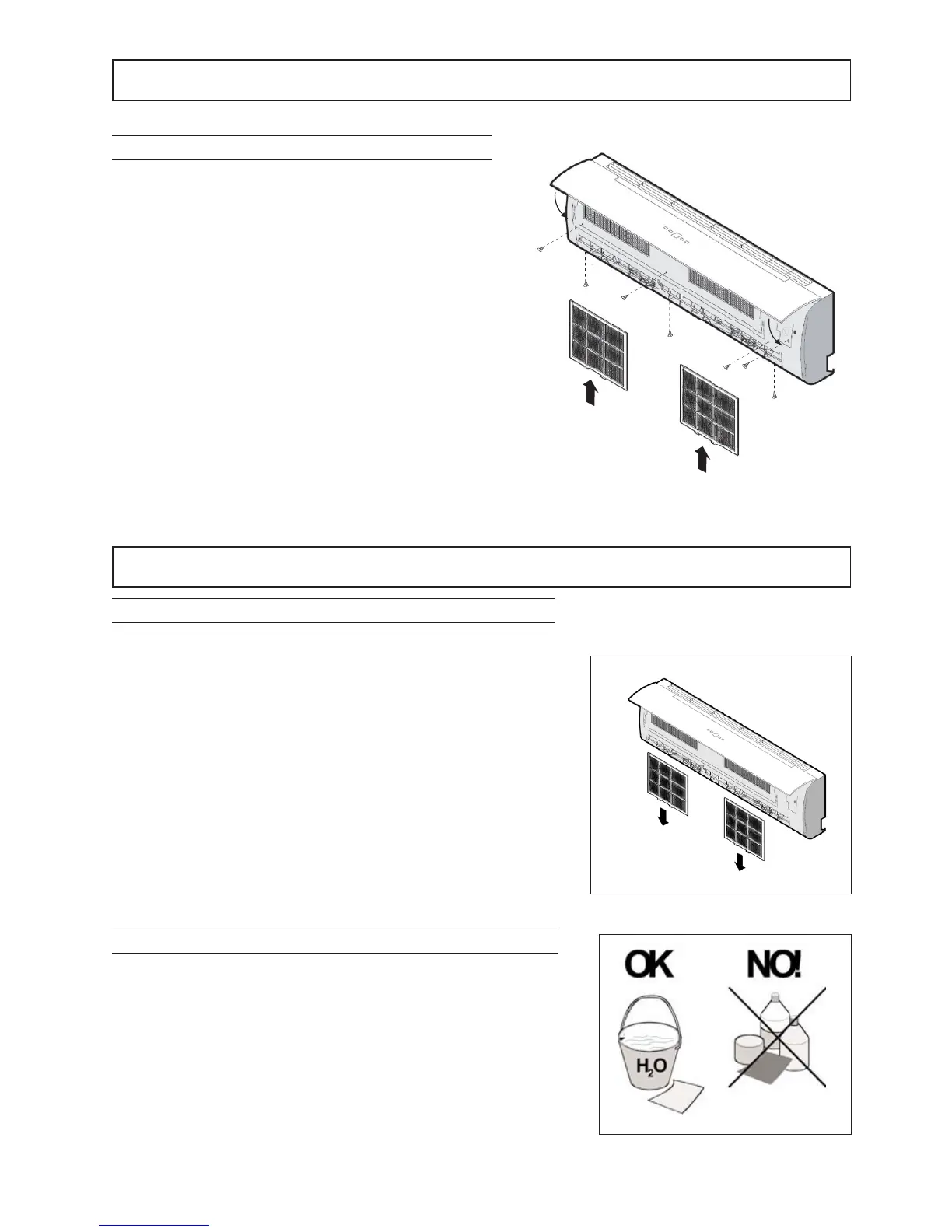 OK

NO!

$H_2O$