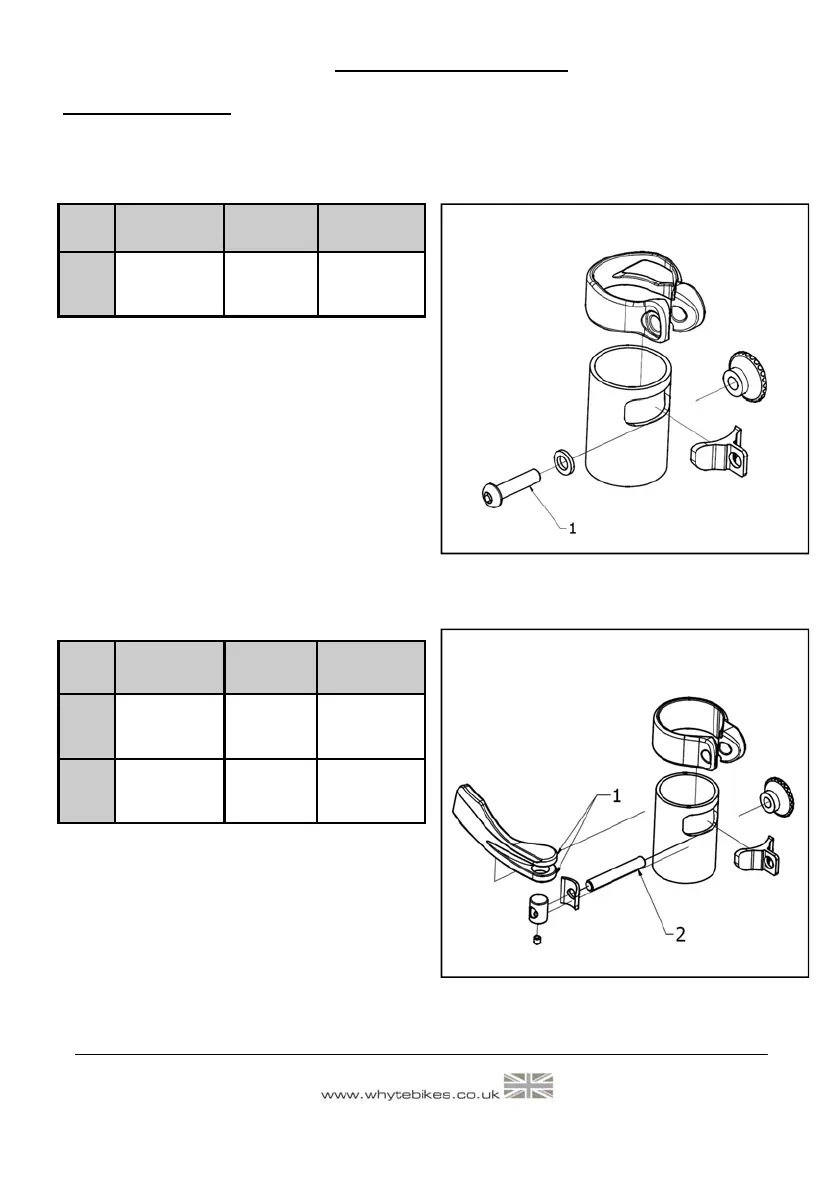 1

1

2

www.whytebikes.co.uk