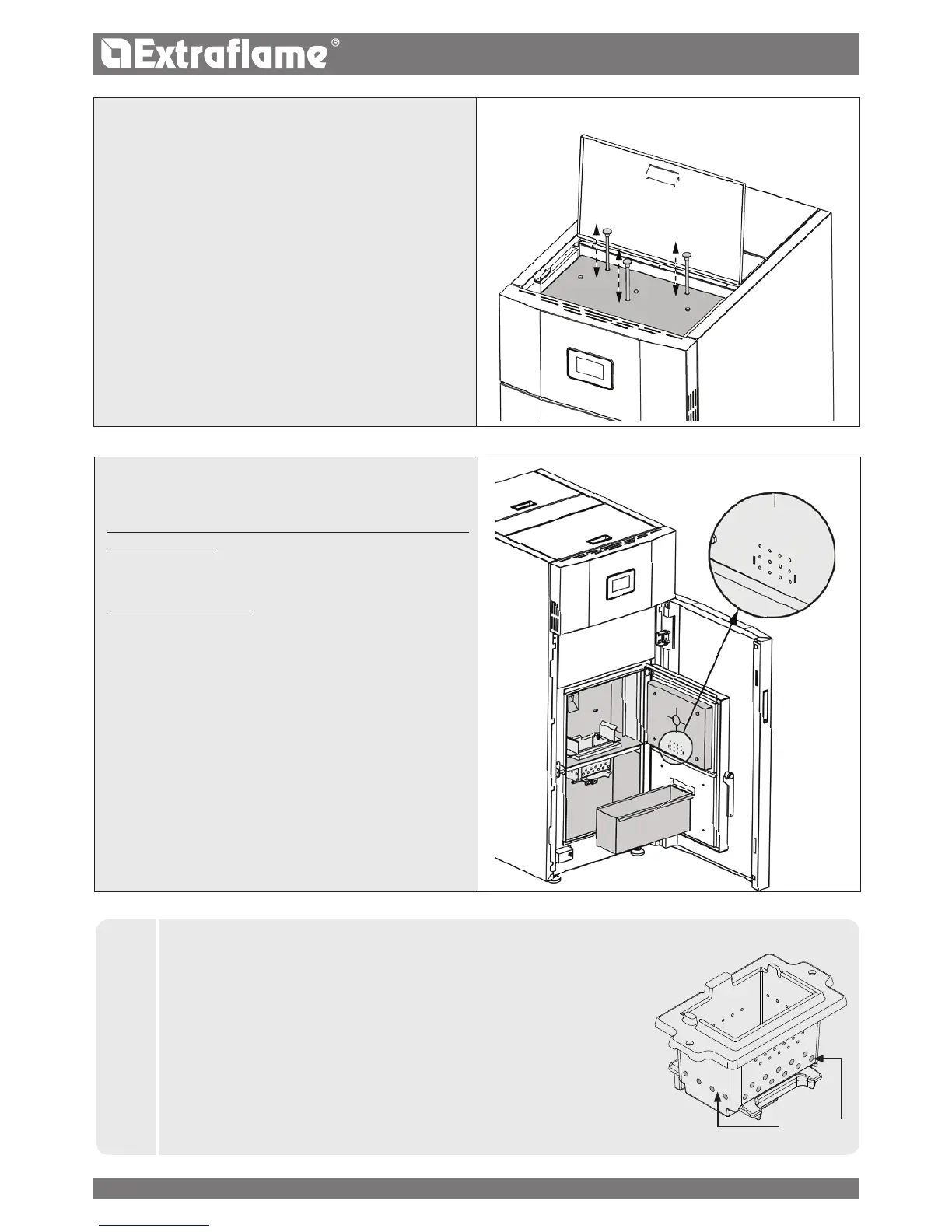 Extraflame®