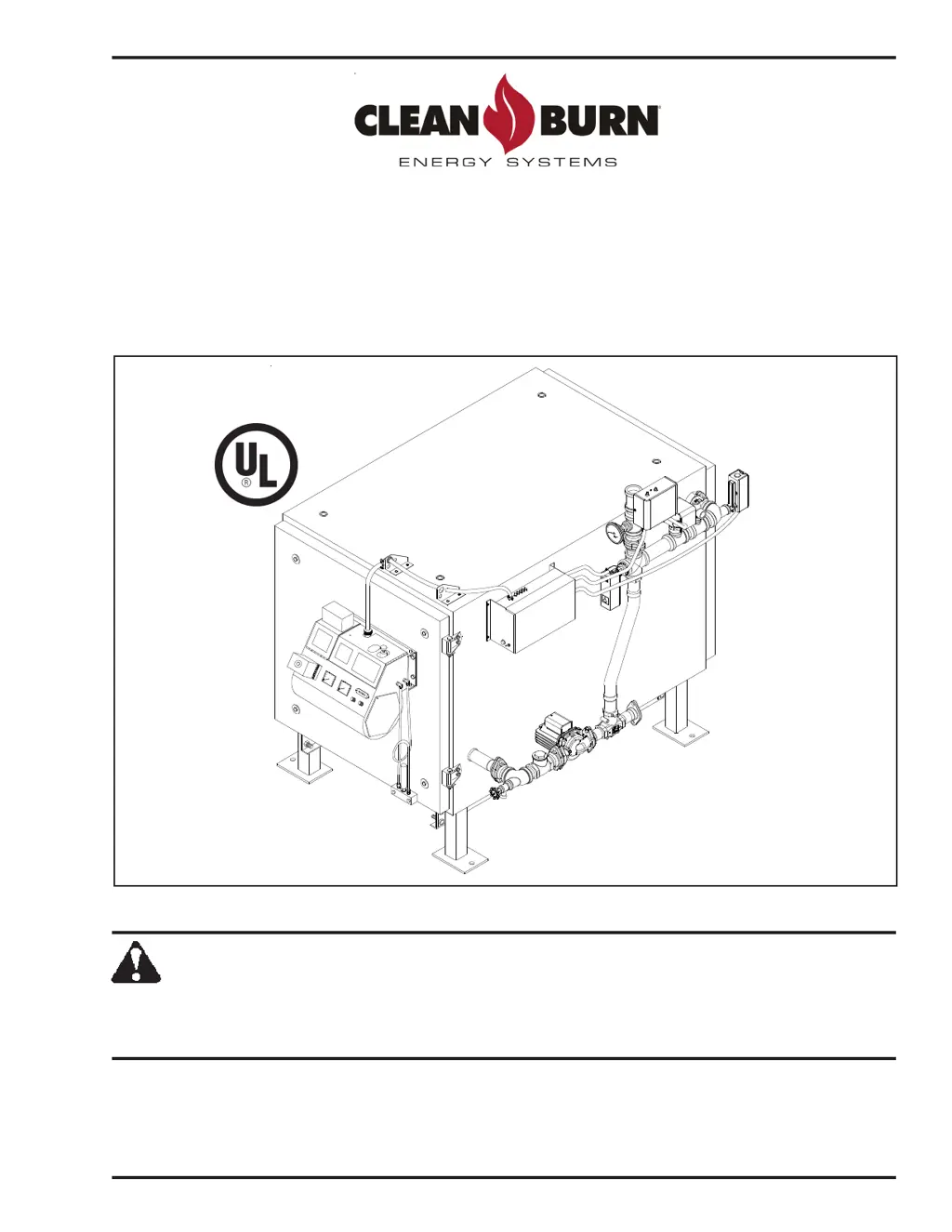 CLEAN BURN
ENERGY SYSTEMS

UL
®