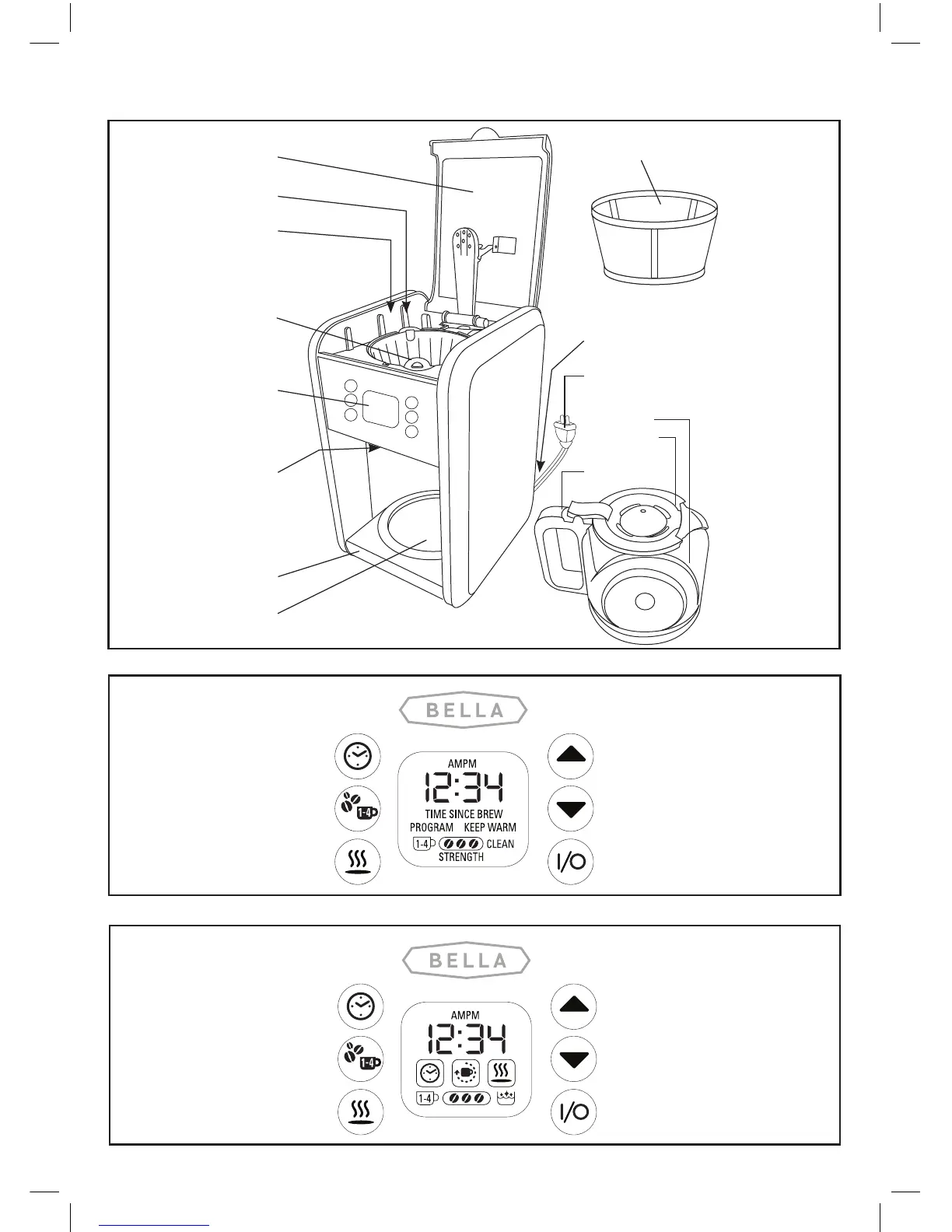 BELLA

AMPM
12:34
TIME SINCE BREW
PROGRAM KEEP WARM
1-4 CLEAN
STRENGTH

1-4

I/O

BELLA

AMPM
12:34
1-4

1-4

I/O