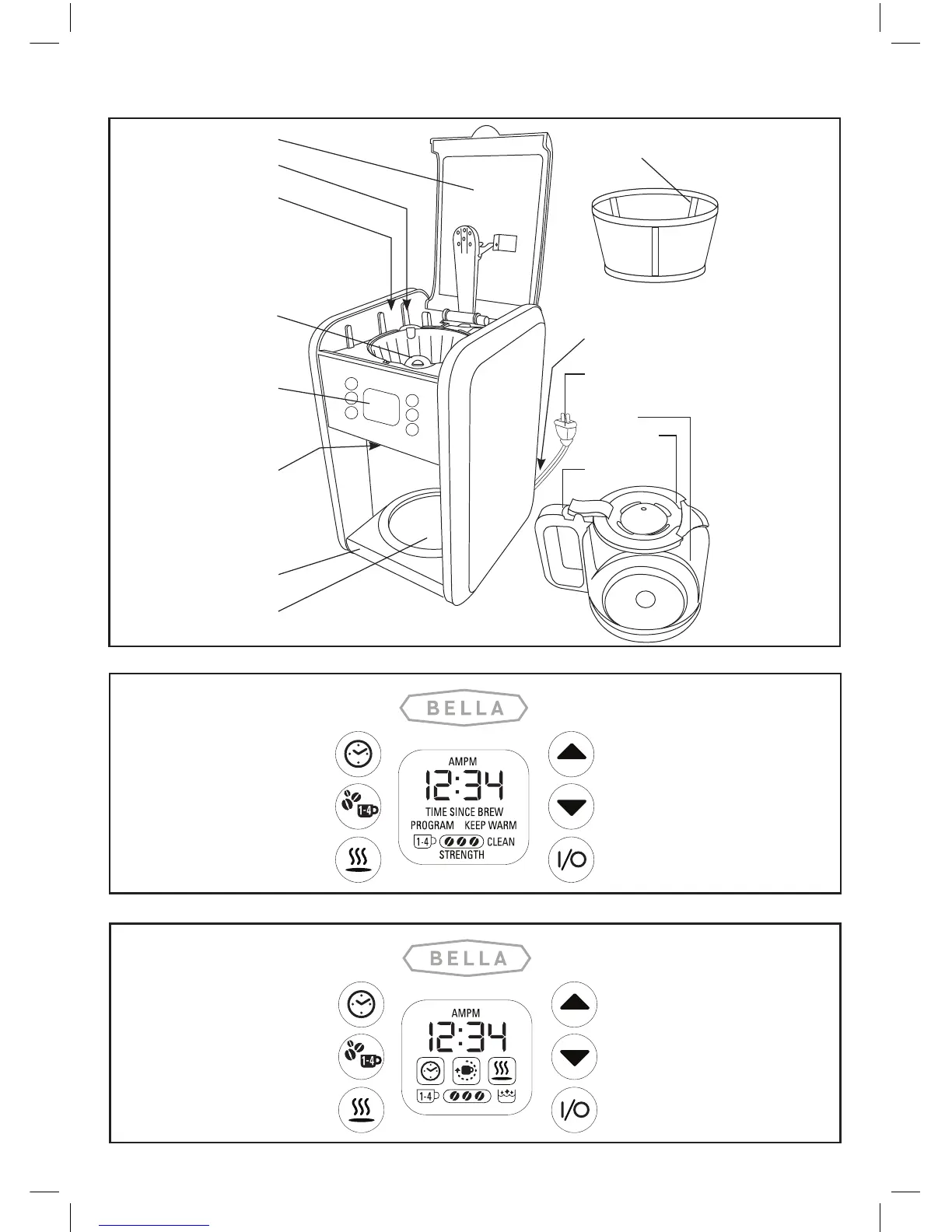 BELLA

AMPM
12:34
TIME SINCE BREW
PROGRAM KEEP WARM
1-4 CLEAN
STRENGTH

1-4

I/O

BELLA

AMPM
12:34
1-4

1-4

I/O