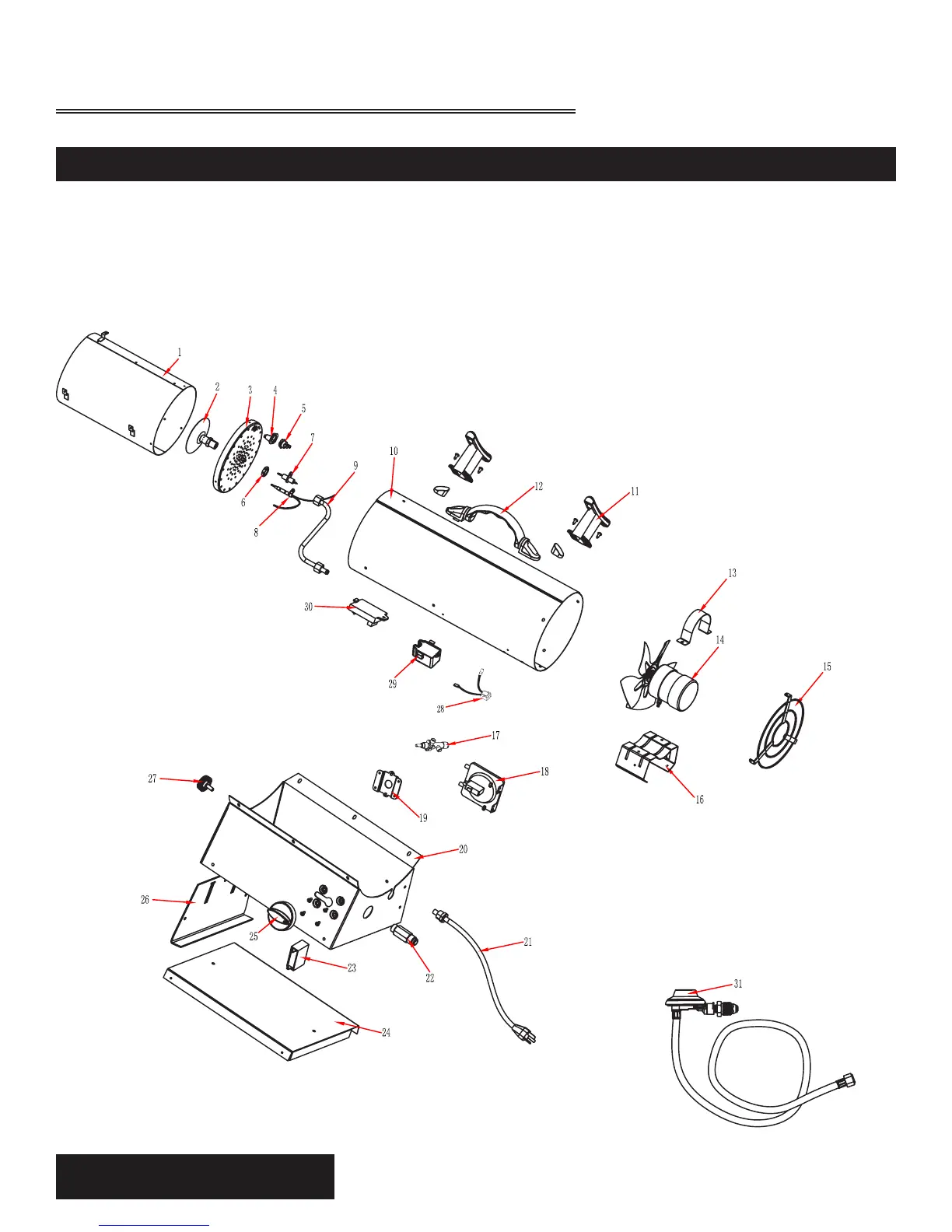 1
2
3
4
5
7
6
8
9
10
12
11
13
14
15
30
29
28
17
18
16
27
19
20
26
25
23
22
21
24
31