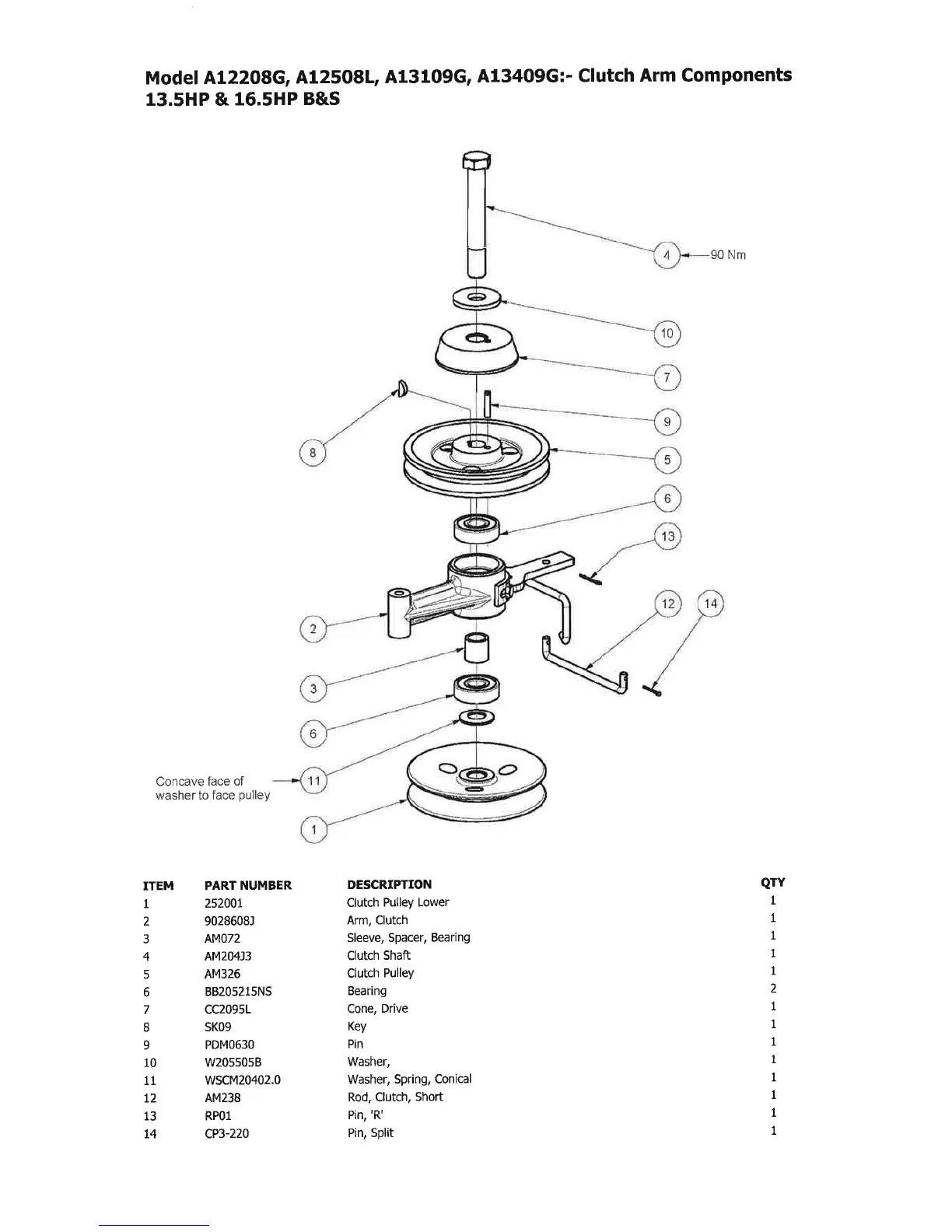 Model A12208G, A12508L, A13109G, A13409G:- Clutch Arm Components
13.5HP & 16.5HP B&S

4 90 Nm
10
7
9
8
5
6
13
12 14
2
3
6
Concave face of washer to face pulley 11
1

| ITEM | PART NUMBER | DESCRIPTION | QTY |
|---|---|---|---|
| 1 | 252001 | Clutch Pulley Lower | 1 |
| 2 | 9028608J | Arm, Clutch | 1 |
| 3 | AM072 | Sleeve, Spacer, Bearing | 1 |
| 4 | AM204J3 | Clutch Shaft | 1 |
| 5 | AM326 | Clutch Pulley | 1 |
| 6 | BB205215NS | Bearing | 2 |
| 7 | CC2095L | Cone, Drive | 1 |
| 8 | SK09 | Key | 1 |
| 9 | PDM0630 | Pin | 1 |
| 10 | W205505B | Washer, | 1 |
| 11 | WSCM20402.0 | Washer, Spring, Conical | 1 |
| 12 | AM238 | Rod, Clutch, Short | 1 |
| 13 | RP01 | Pin, 'R' | 1 |
| 14 | CP3-220 | Pin, Split | 1 |