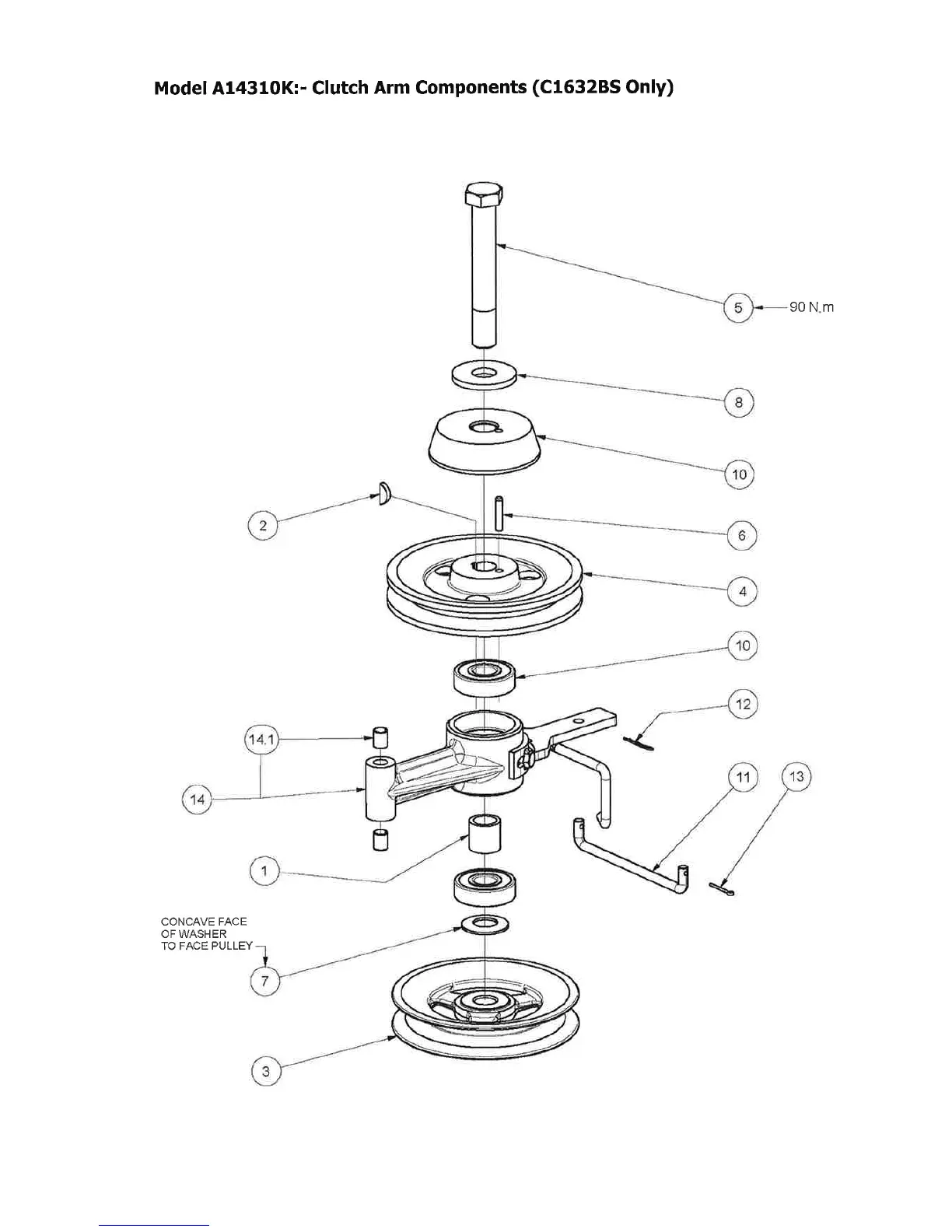 Model A14310K:- Clutch Arm Components (C1632BS Only)

5
90 N.m
8
10
2
6
4
10
12
14.1
14
11
13
1
CONCAVE FACE OF WASHER TO FACE PULLEY
7
3