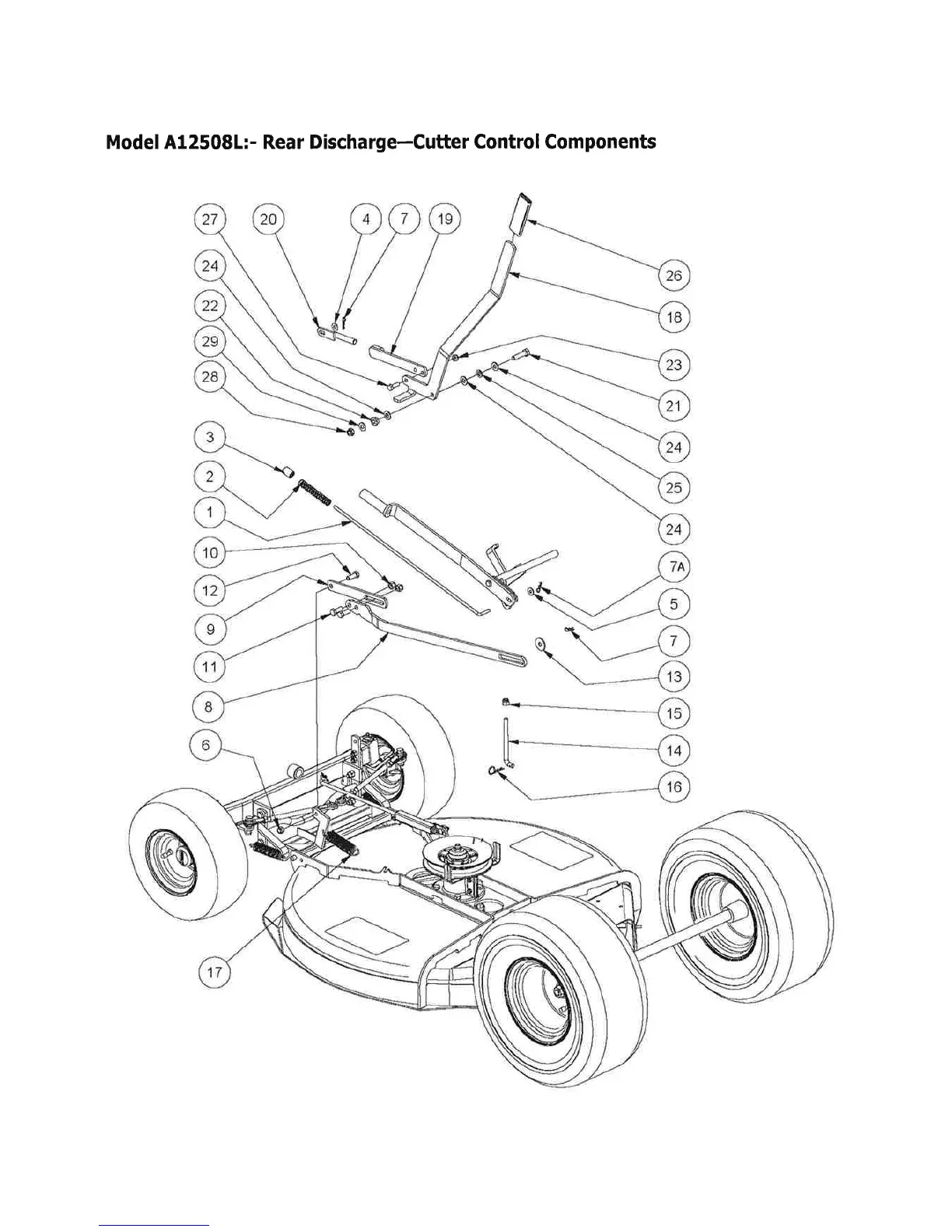 Model A12508L:- Rear Discharge—Cutter Control Components

27 20 4 7 19

24

22

29

28

3

2

1

10

12

9

11

8

6

17

26

18

23

21

24

25

24

7A

5

7

13

15

14

16