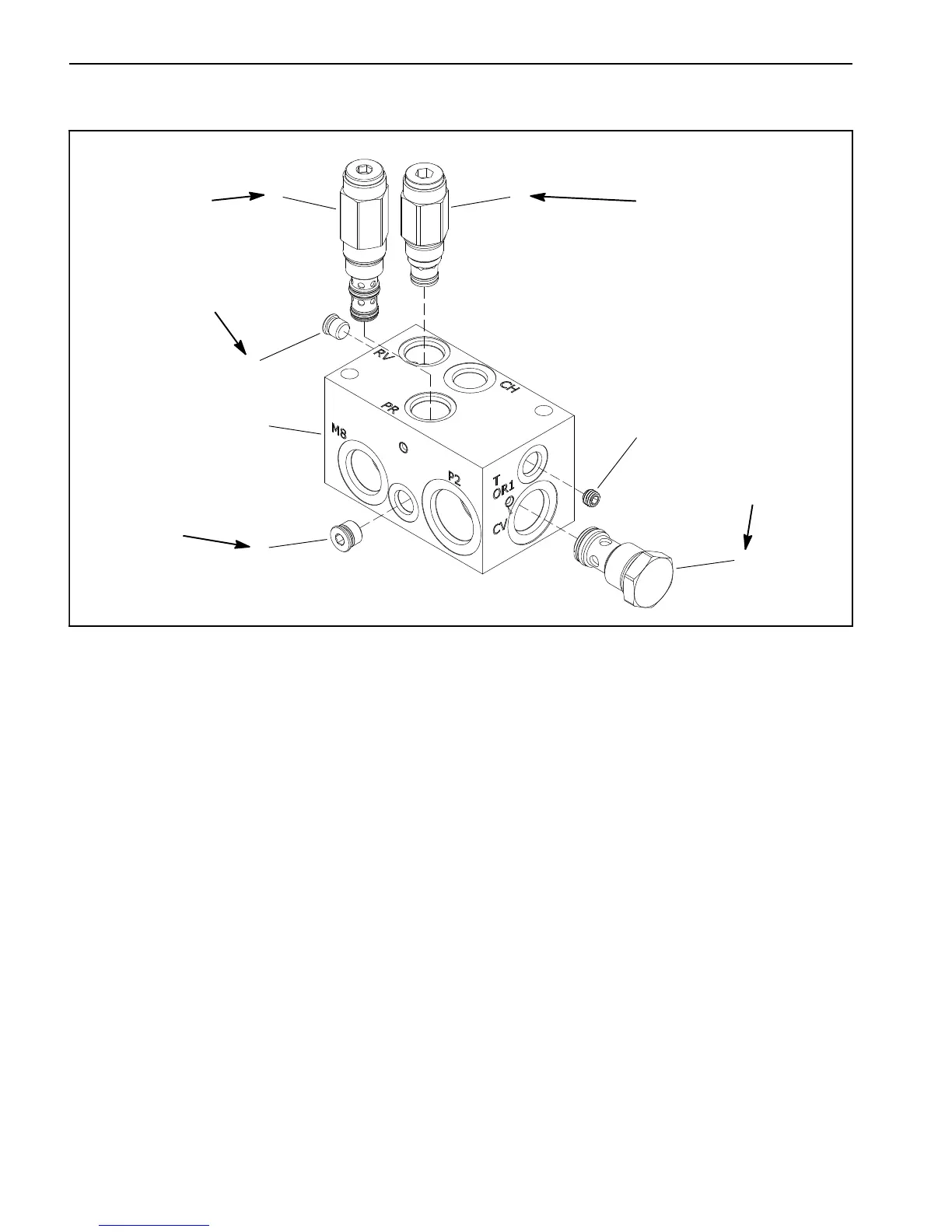 RV

CH

PR

M8

P2

T

OR1

CV