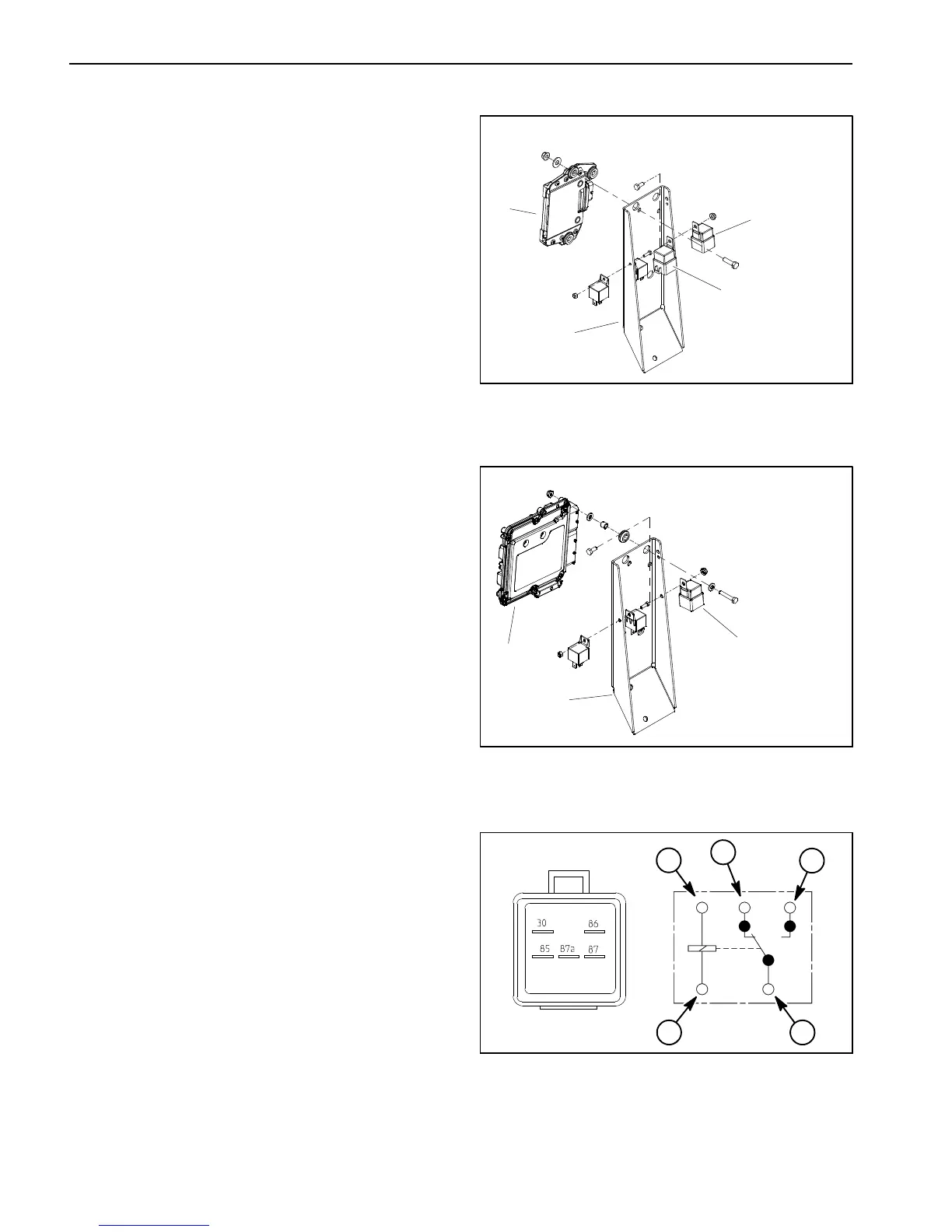 30
86
85
87a
87