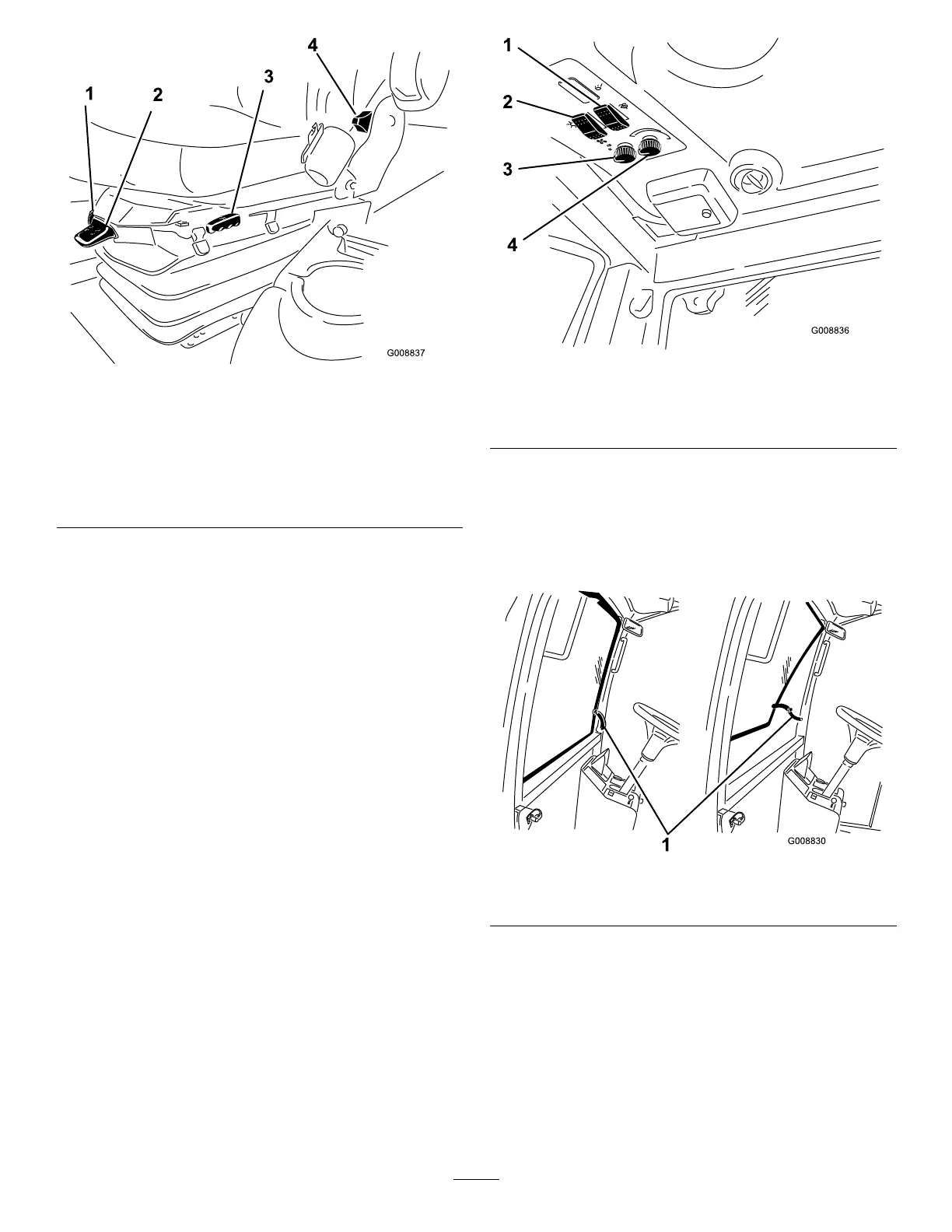 1 2 3 4

G008837

1 2 3 4

G008836

1

G008830