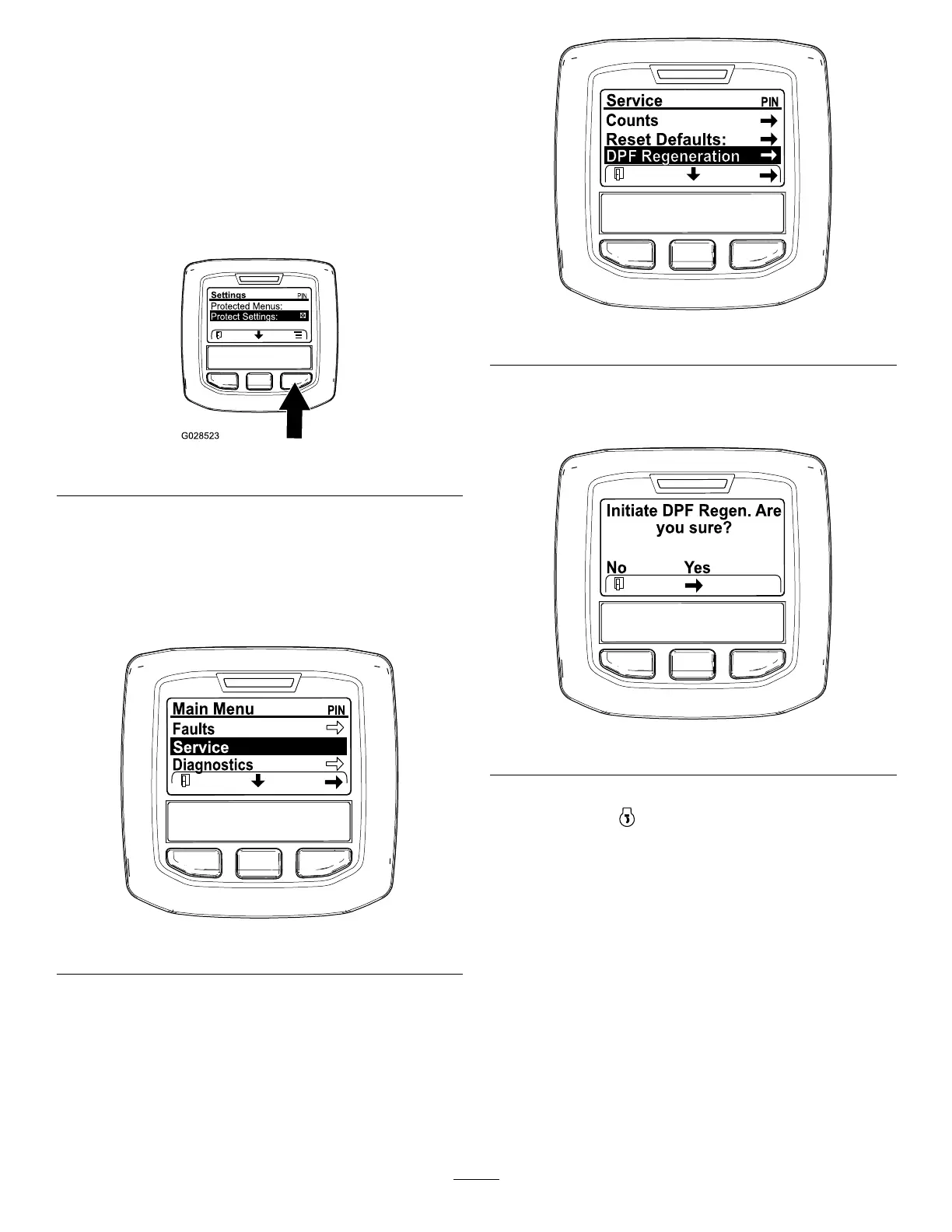 Settings PIN
Protected Menus:
Protect Settings:

G028523

Main Menu PIN
Faults
Service
Diagnostics

Service PIN
Counts
Reset Defaults:
DPF Regeneration

Initiate DPF Regen. Are you sure?
No Yes