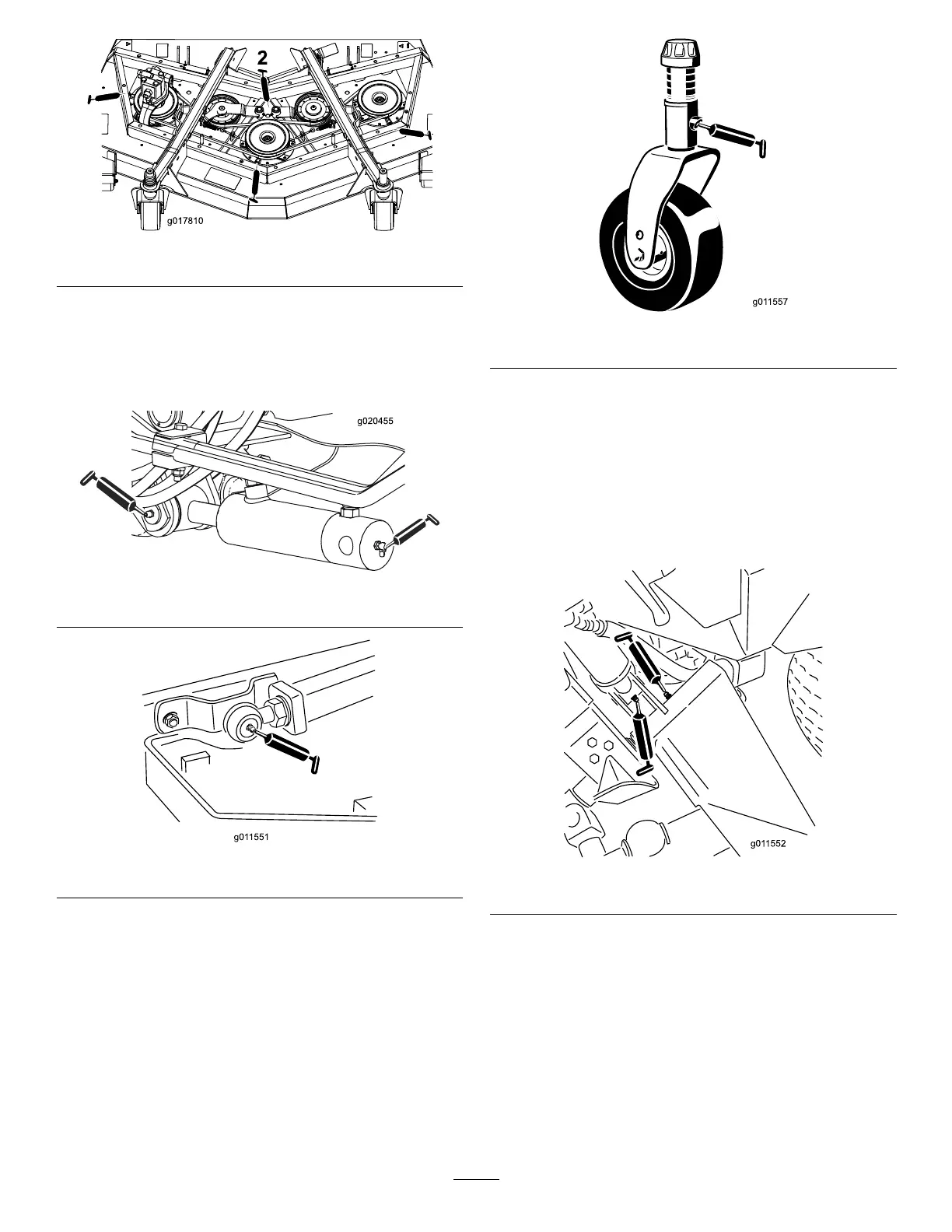 2

g017810

g020455

g011551

g011557

g011552