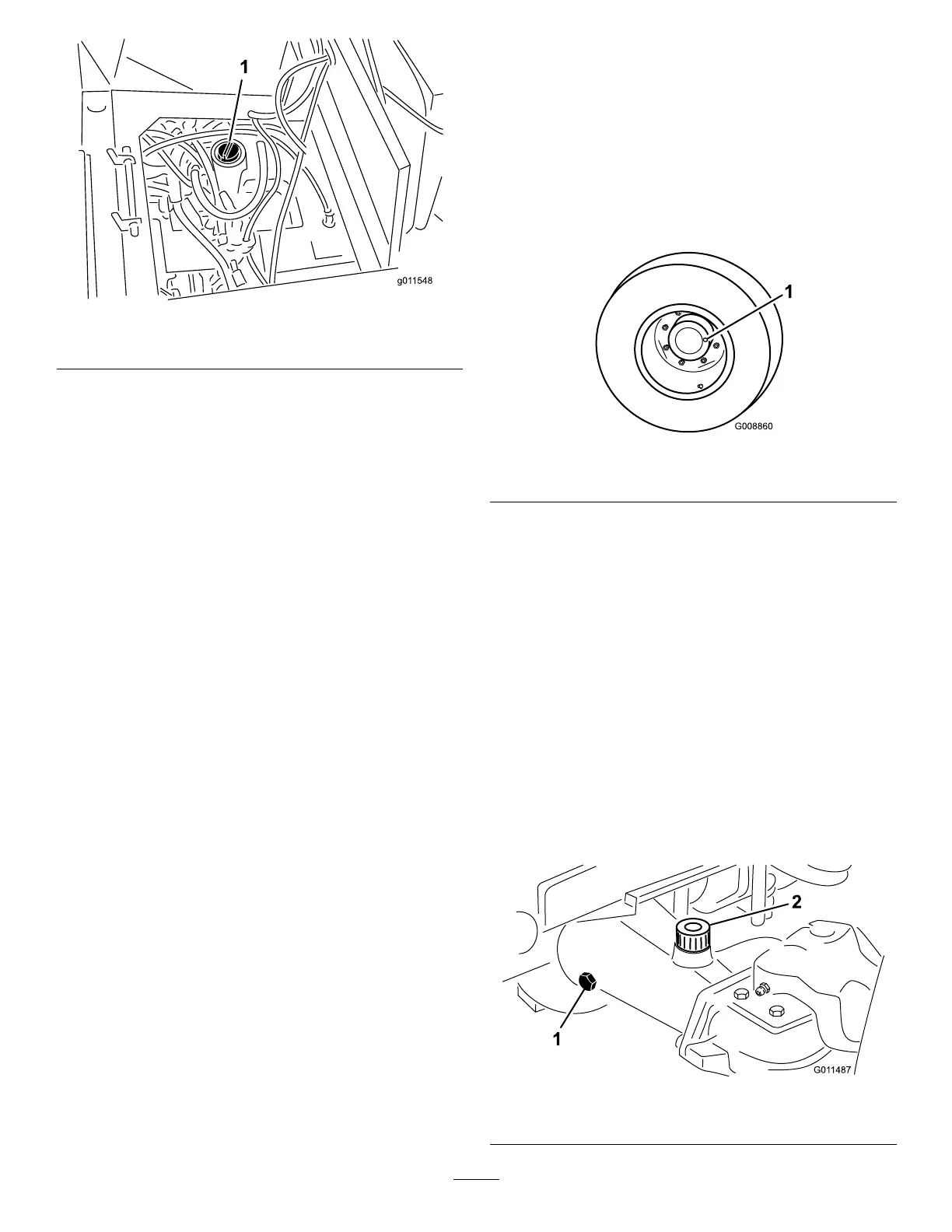 1

g011548

1

G008860

2

1

G011487