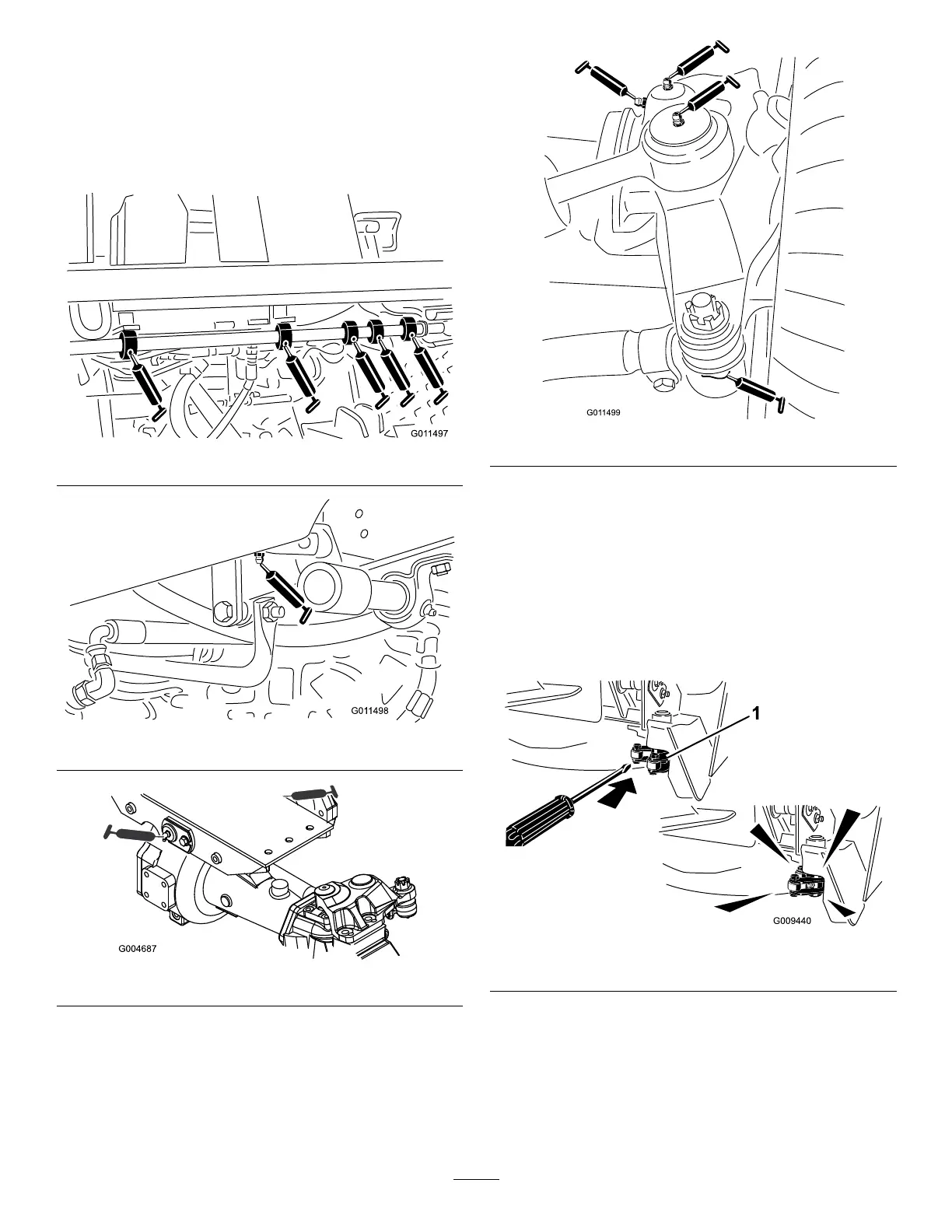 G011497

G011498

G004687

G011499

1

G009440