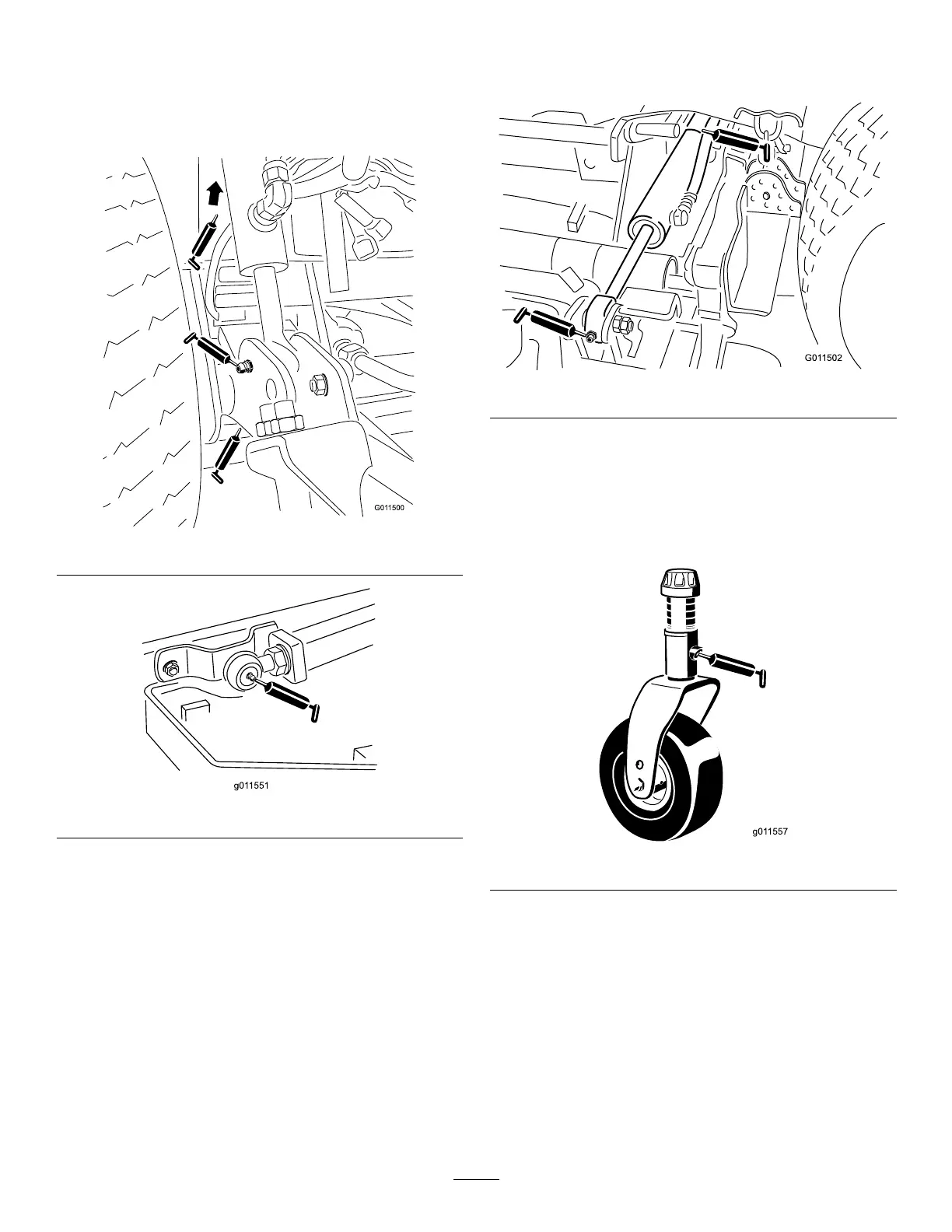 G011500

g011551

G011502

g011557