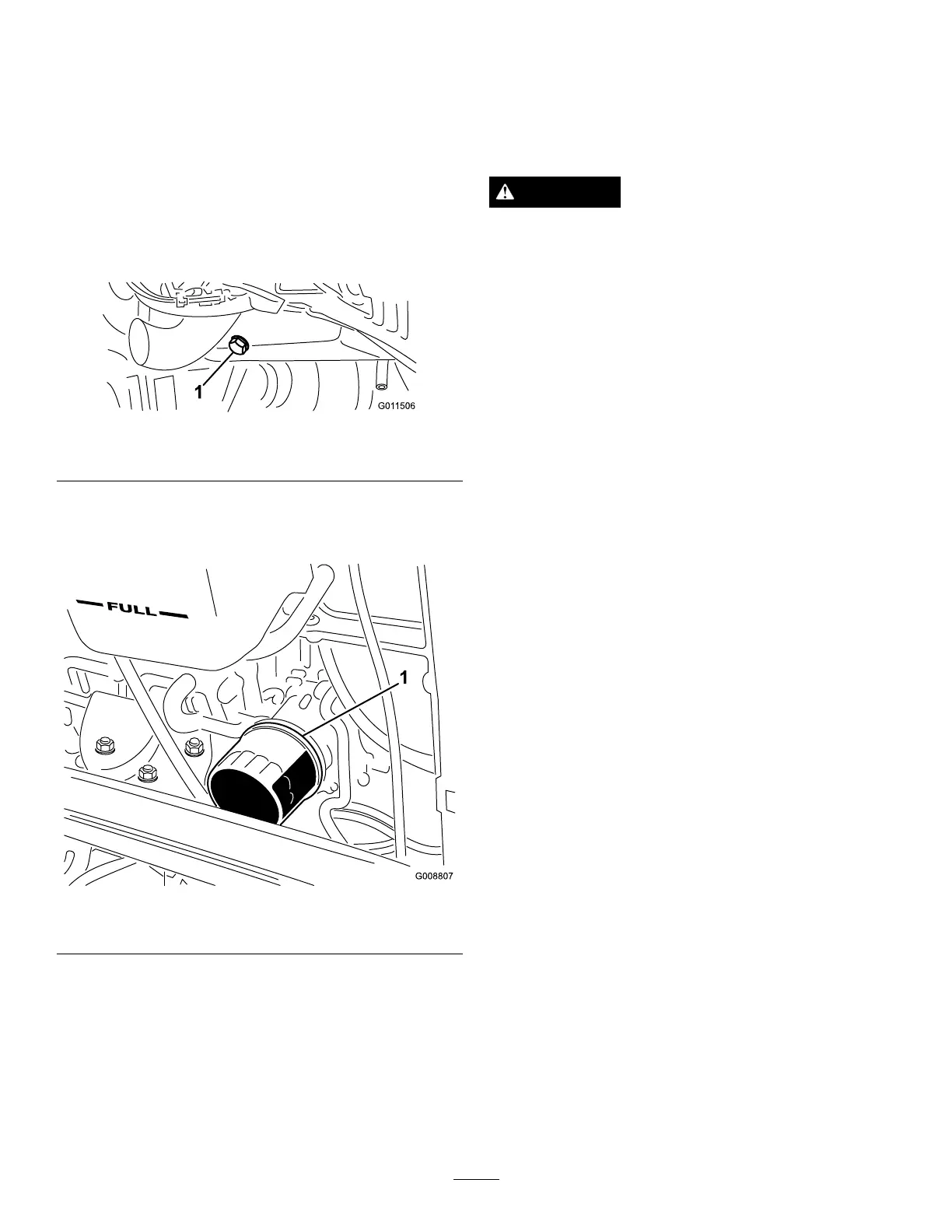 1

G011506

FULL

1

G008807